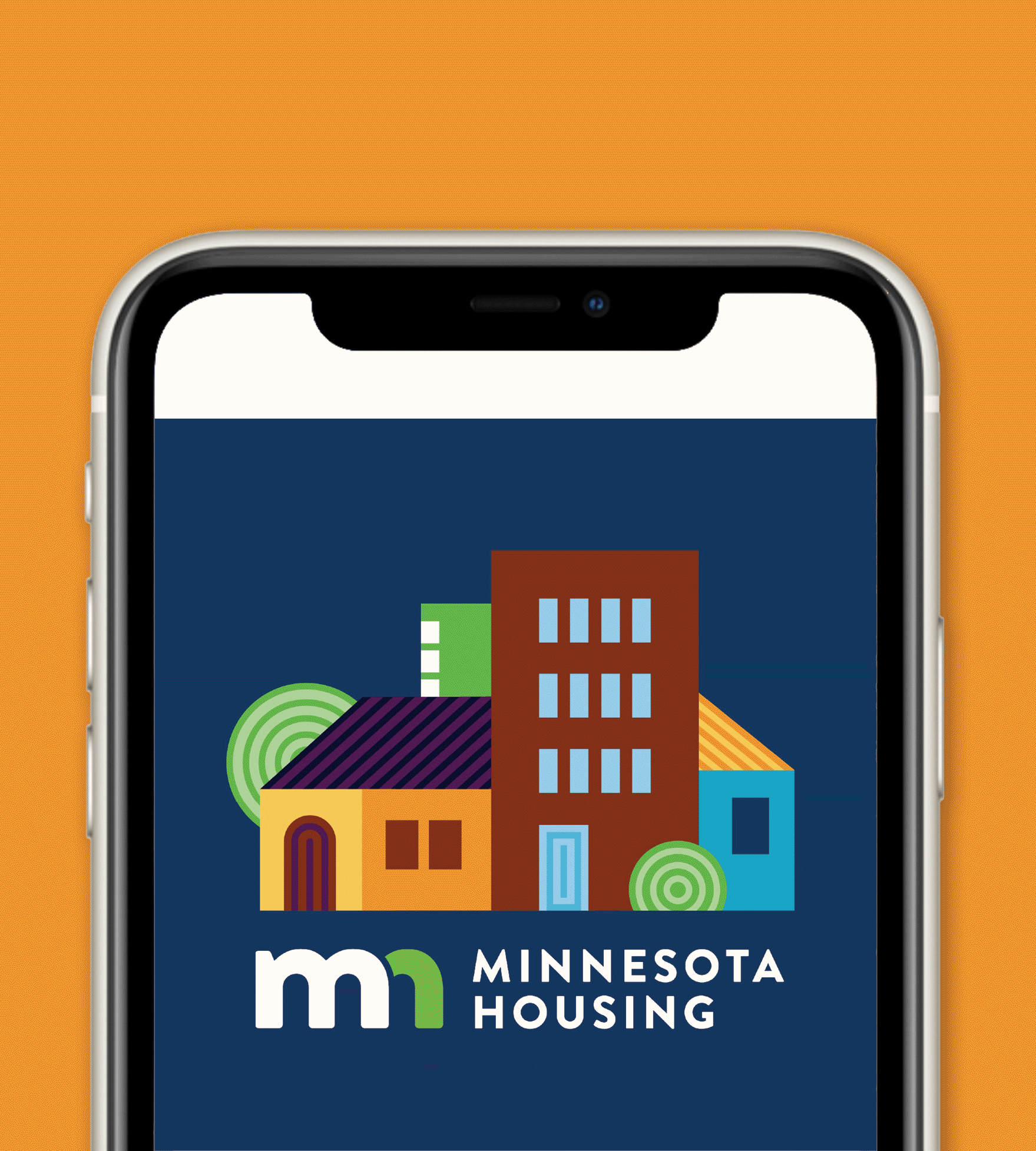 mn MINNESOTA HOUSING