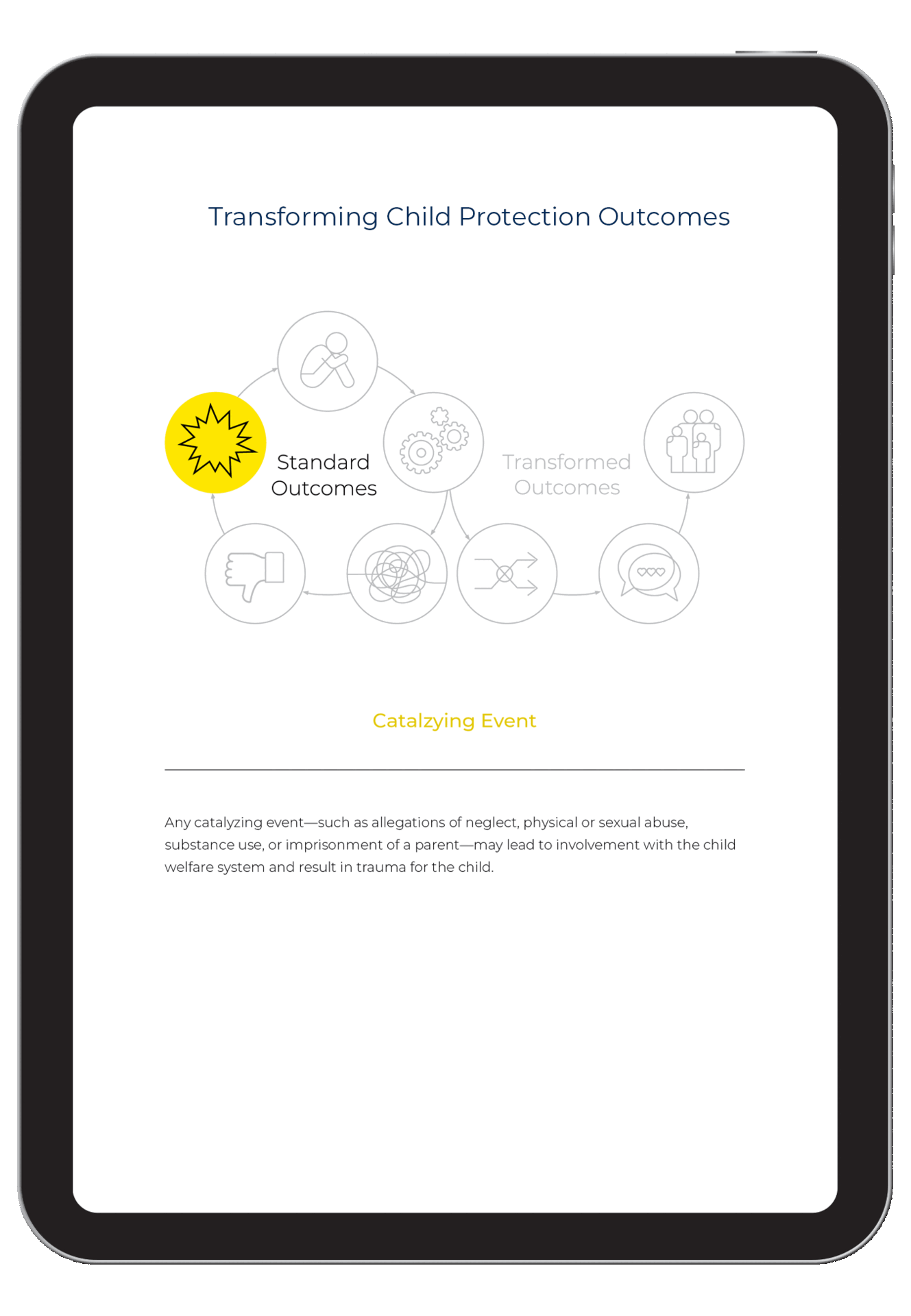 Transforming Child Protection Outcomes

Standard Outcomes

Transformed Outcomes

Catalzying Event

Any catalyzing event—such as allegations of neglect, physical or sexual abuse, substance use, or imprisonment of a parent—may lead to involvement with the child welfare system and result in trauma for the child.