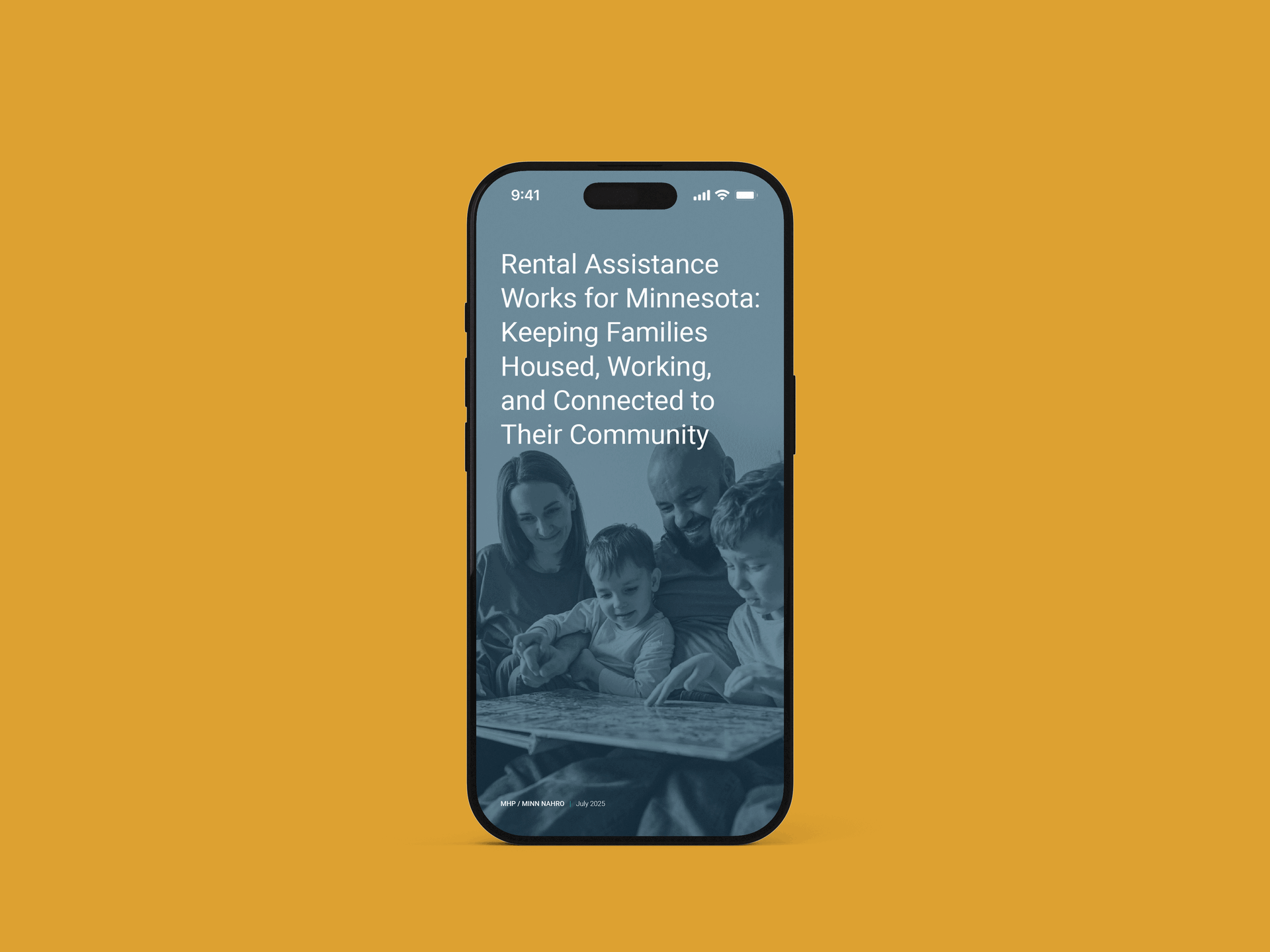 9:41

Rental Assistance Works for Minnesota: Keeping Families Housed, Working, and Connected to Their Community

MHP / MINN NAHRO | July 2025