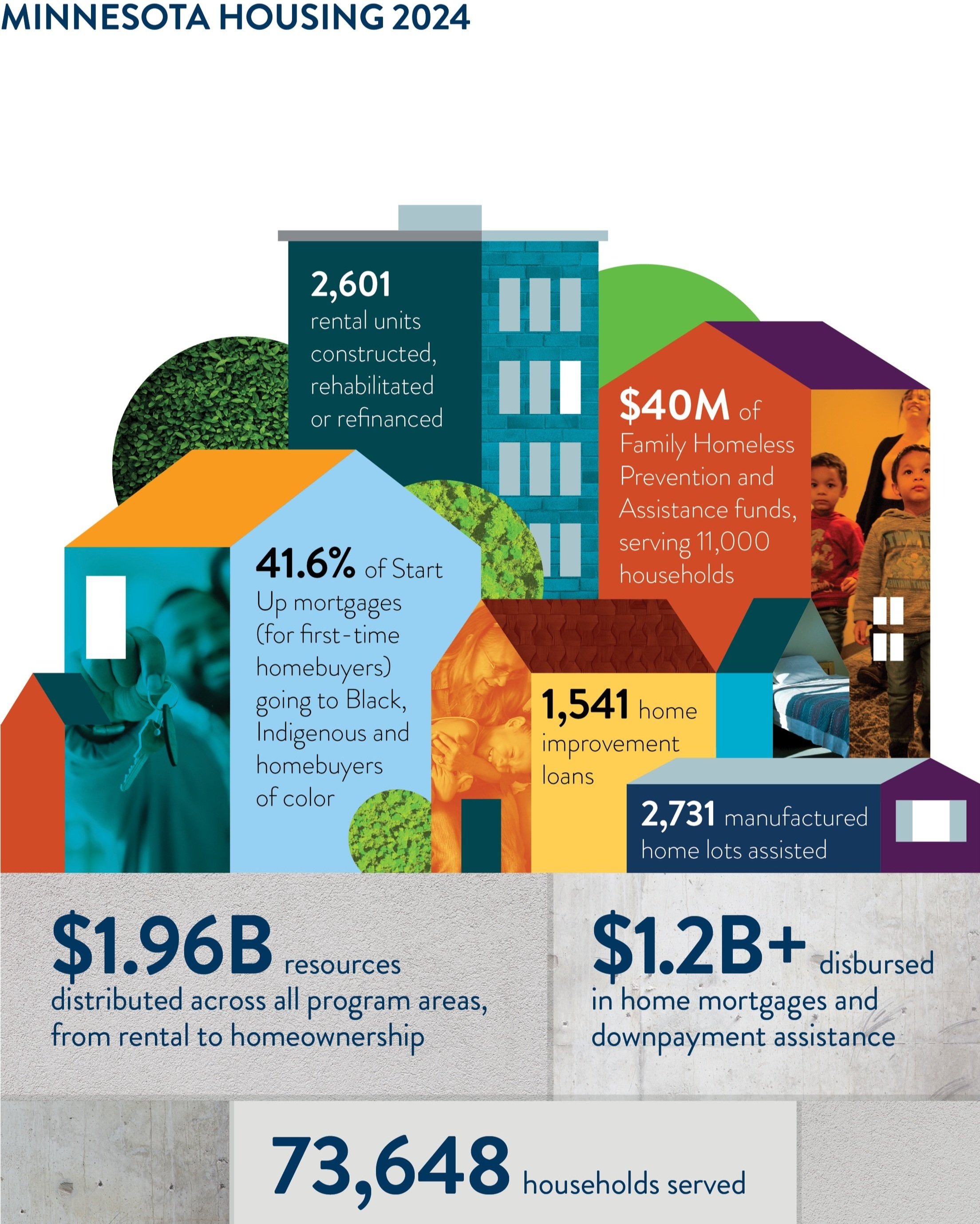 MINNESOTA HOUSING 2024

2,601 rental units constructed, rehabilitated or refinanced

$40M of Family Homeless Prevention and Assistance funds, serving 11,000 households

41.6% of Start Up mortgages (for first-time homebuyers) going to Black, Indigenous and homebuyers of color

1,541 home improvement loans

2,731 manufactured home lots assisted

$1.96B resources distributed across all program areas, from rental to homeownership

$1.2B+ disbursed in home mortgages and downpayment assistance

73,648 households served