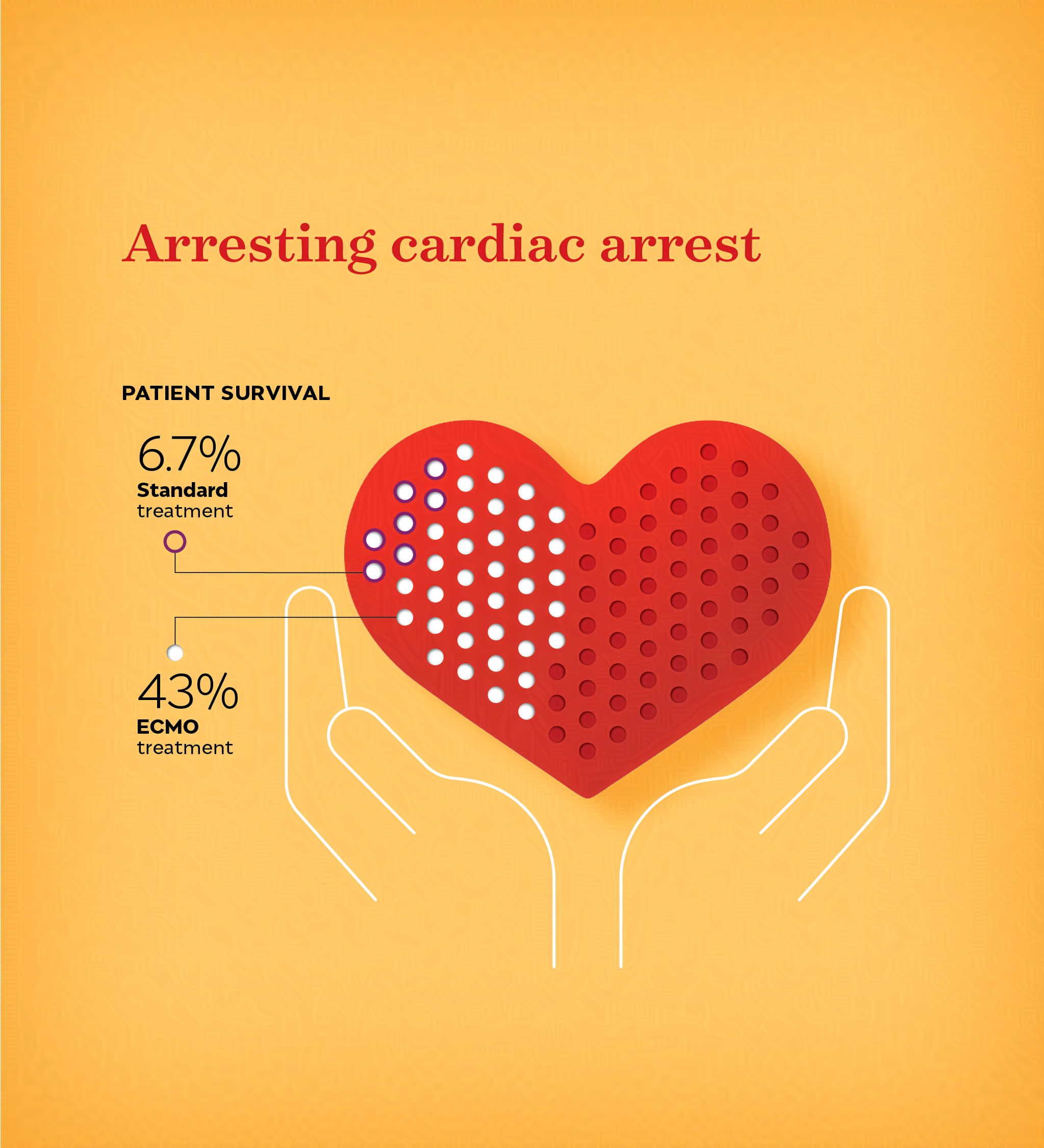 Arresting cardiac arrest

PATIENT SURVIVAL

6.7%
Standard treatment

43%
ECMO treatment