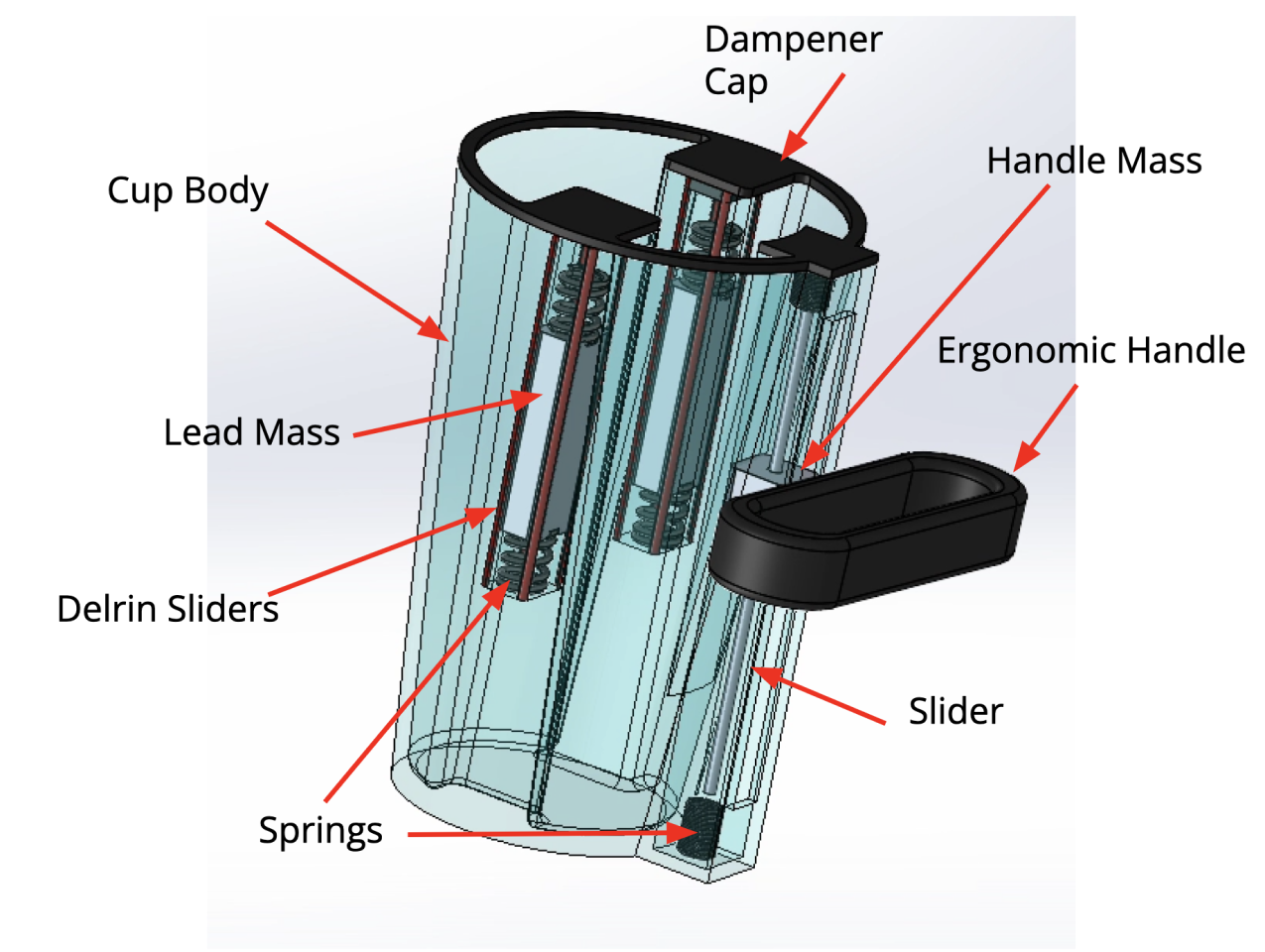 Dampener Cap

Cup Body

Handle Mass

Ergonomic Handle

Lead Mass

Delrin Sliders

Slider

Springs