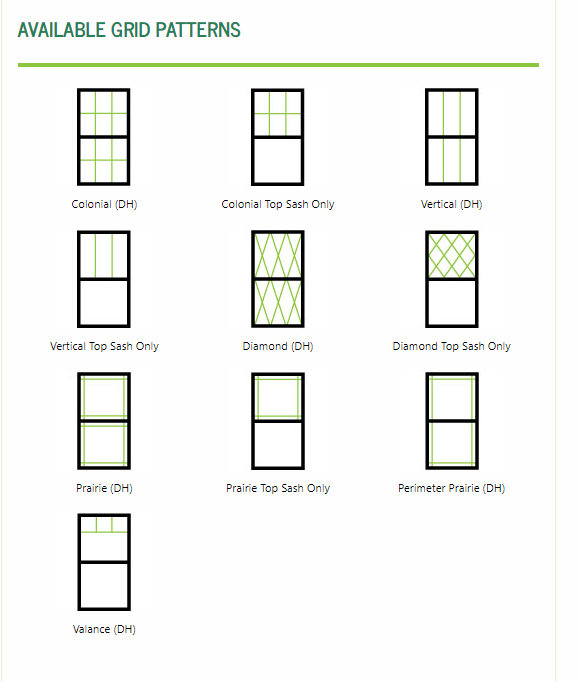 AVAILABLE GRID PATTERNS

Colonial (DH)

Colonial Top Sash Only

Vertical (DH)

Vertical Top Sash Only

Diamond (DH)

Diamond Top Sash Only

Prairie (DH)

Prairie Top Sash Only

Perimeter Prairie (DH)

Valance (DH)