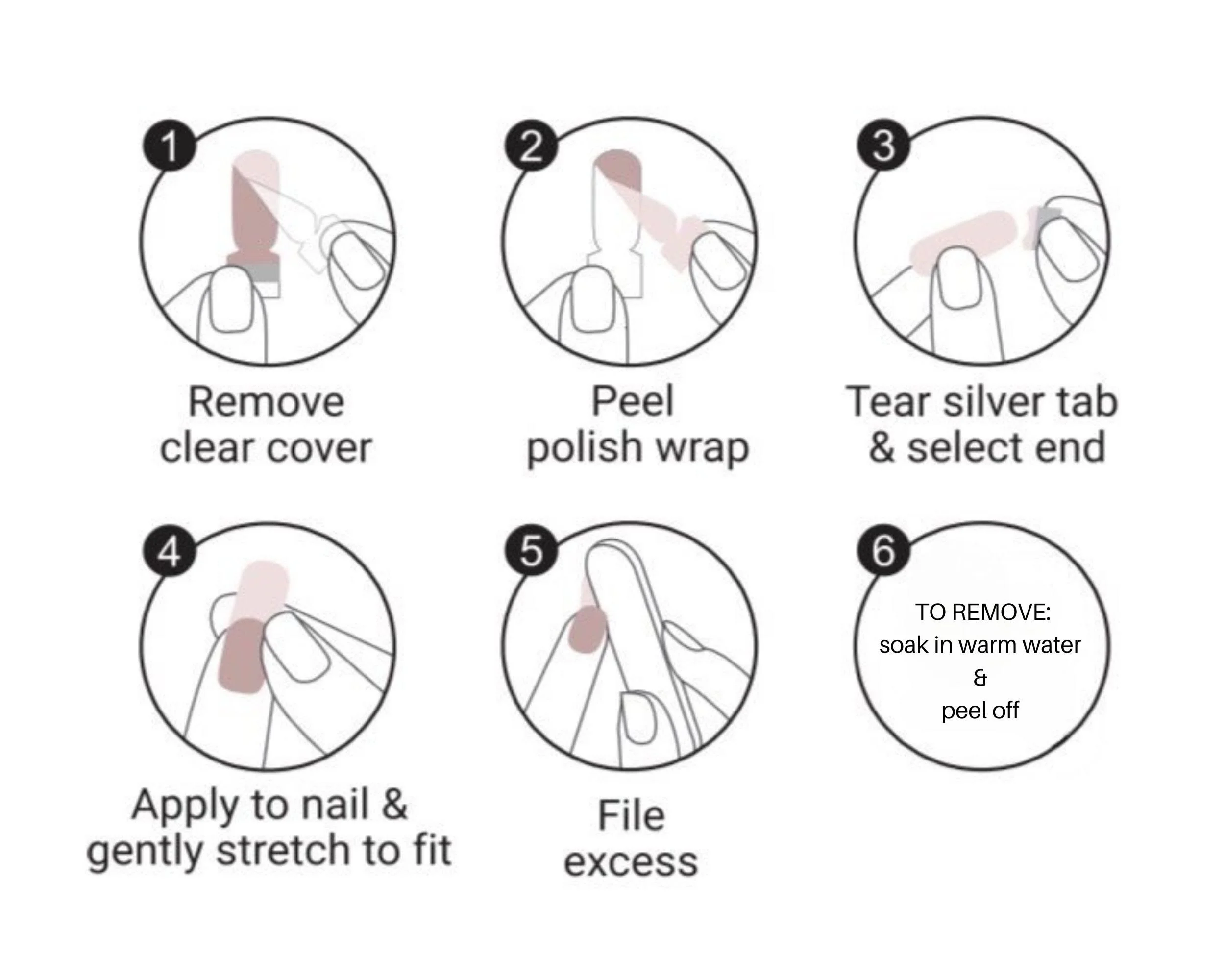 1

Remove clear cover

2

Peel polish wrap

3

Tear silver tab & select end

4

Apply to nail & gently stretch to fit

5

File excess

6

TO REMOVE:
soak in warm water
&
peel off