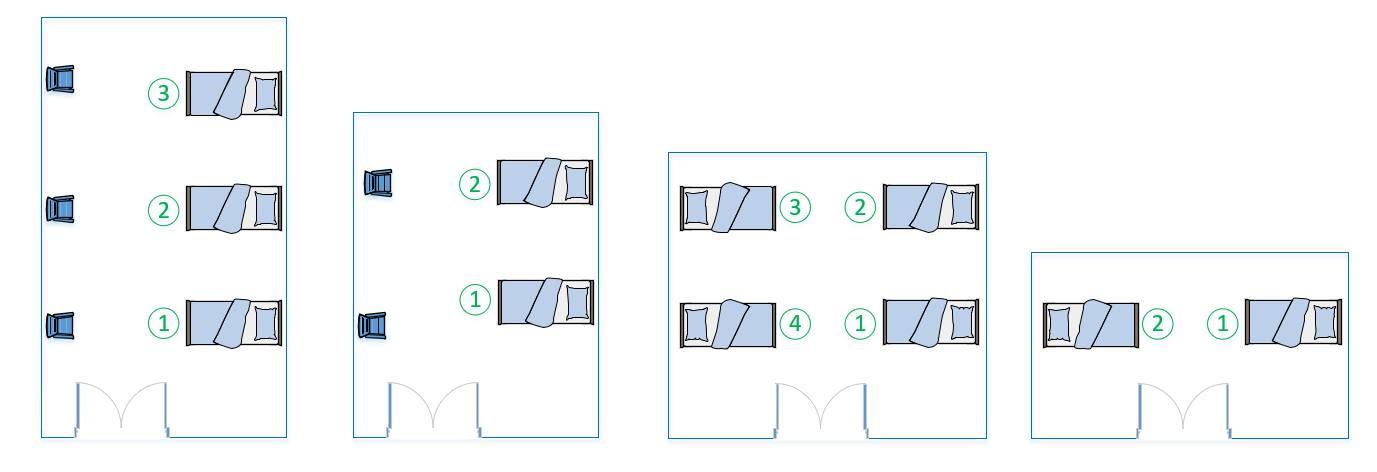 3
2
1

2
1

3 2
4 1

2 1