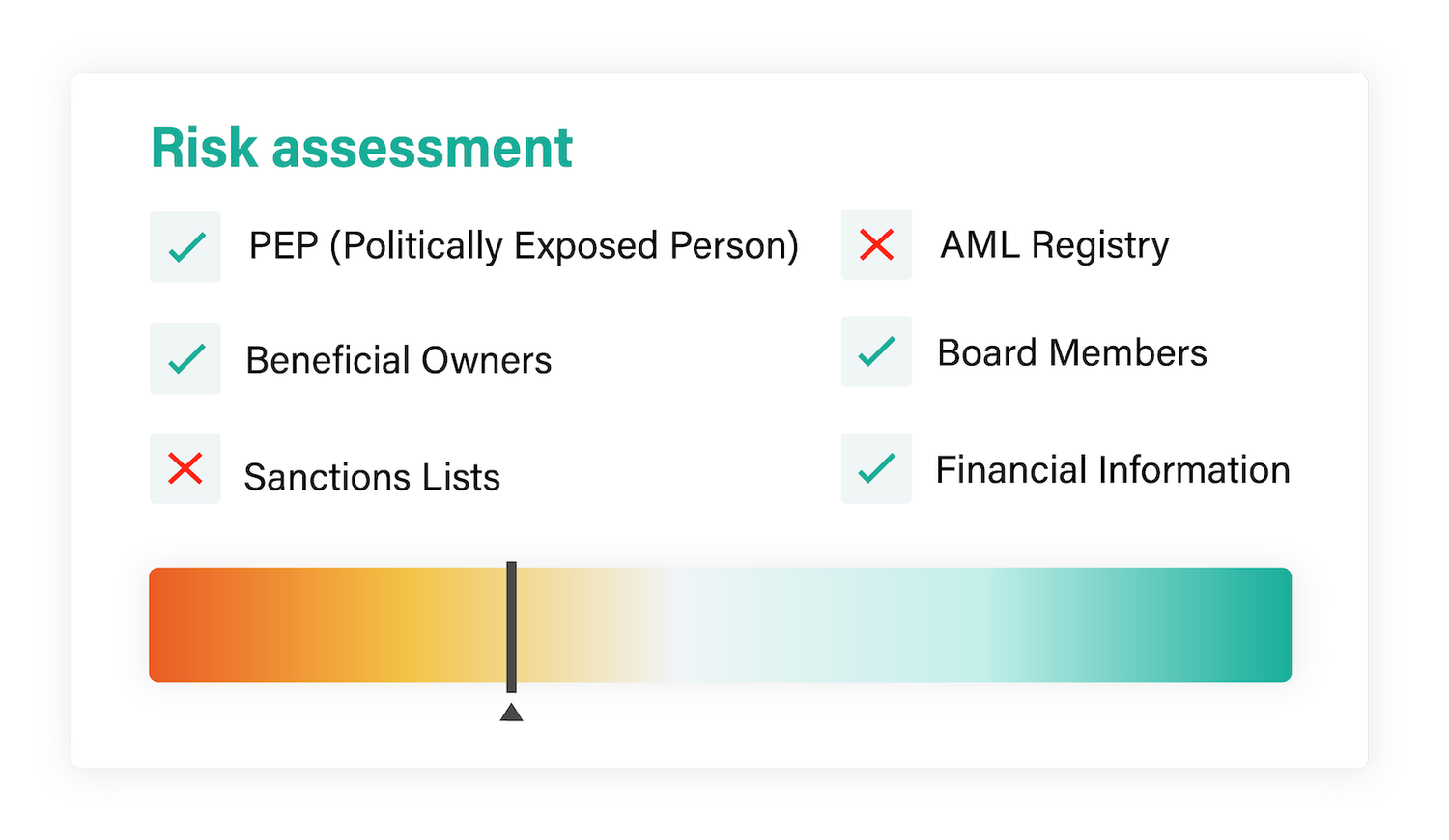 Risk assessment

PEP (Politically Exposed Person)

Beneficial Owners

Sanctions Lists

AML Registry

Board Members

Financial Information