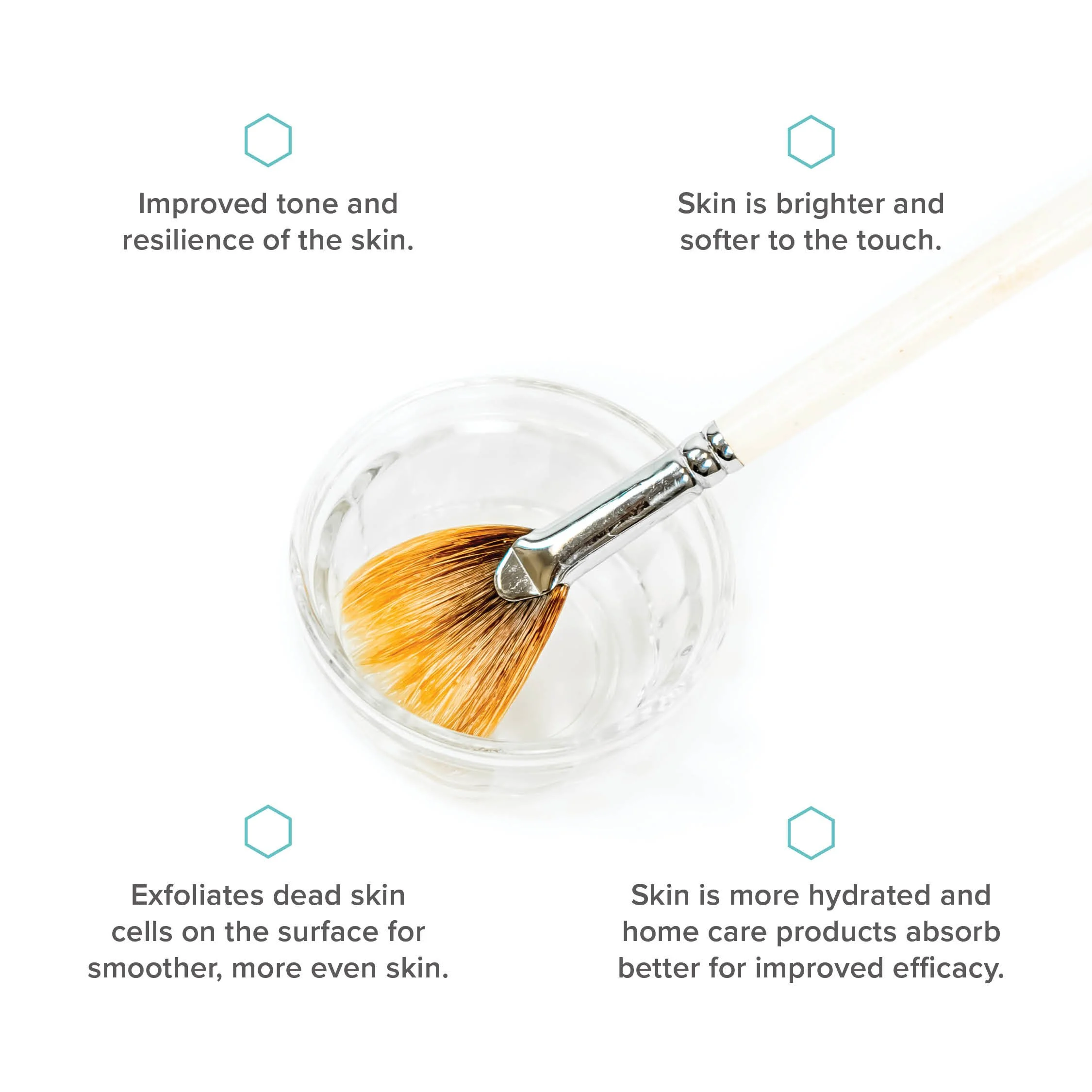 Improved tone and resilience of the skin.

Skin is brighter and softer to the touch.

Exfoliates dead skin cells on the surface for smoother, more even skin.

Skin is more hydrated and home care products absorb better for improved efficacy.