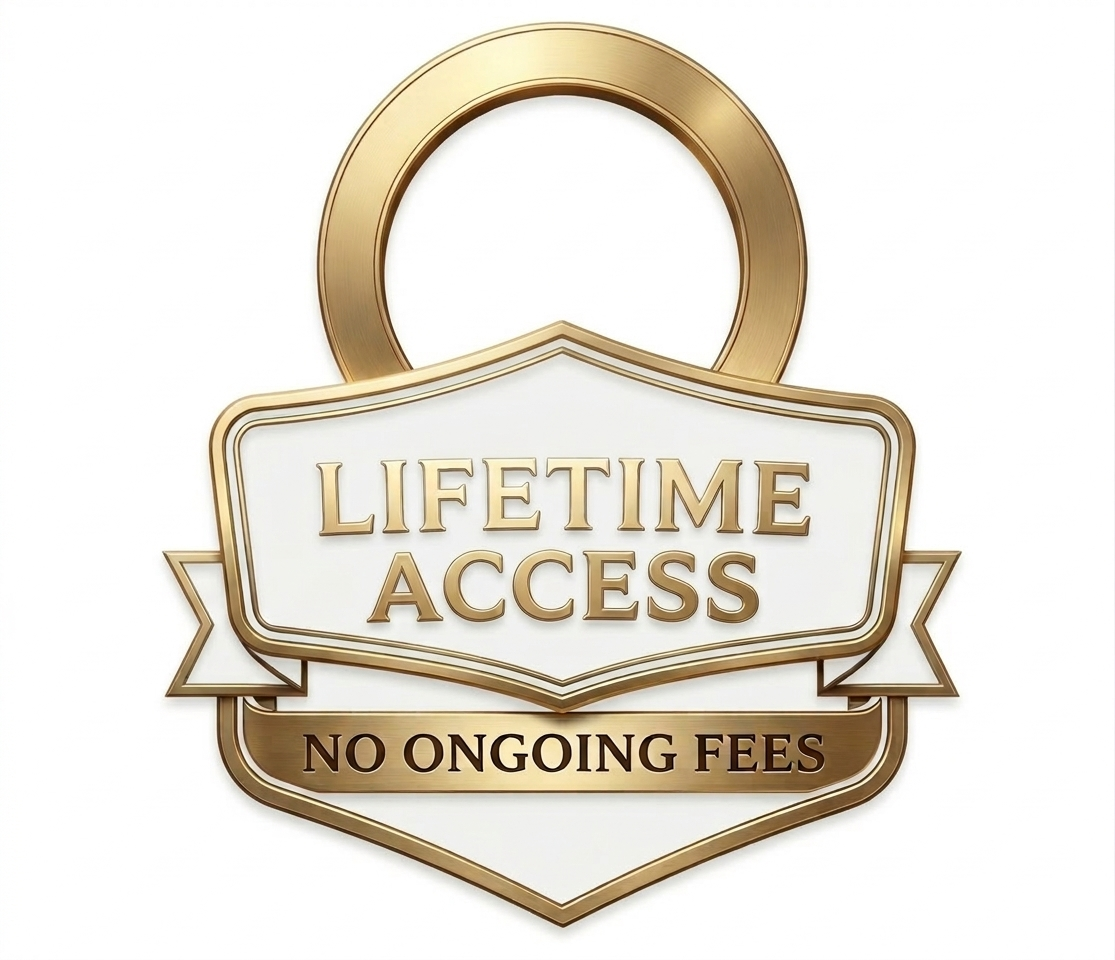 LIFETIME ACCESS

NO ONGOING FEES