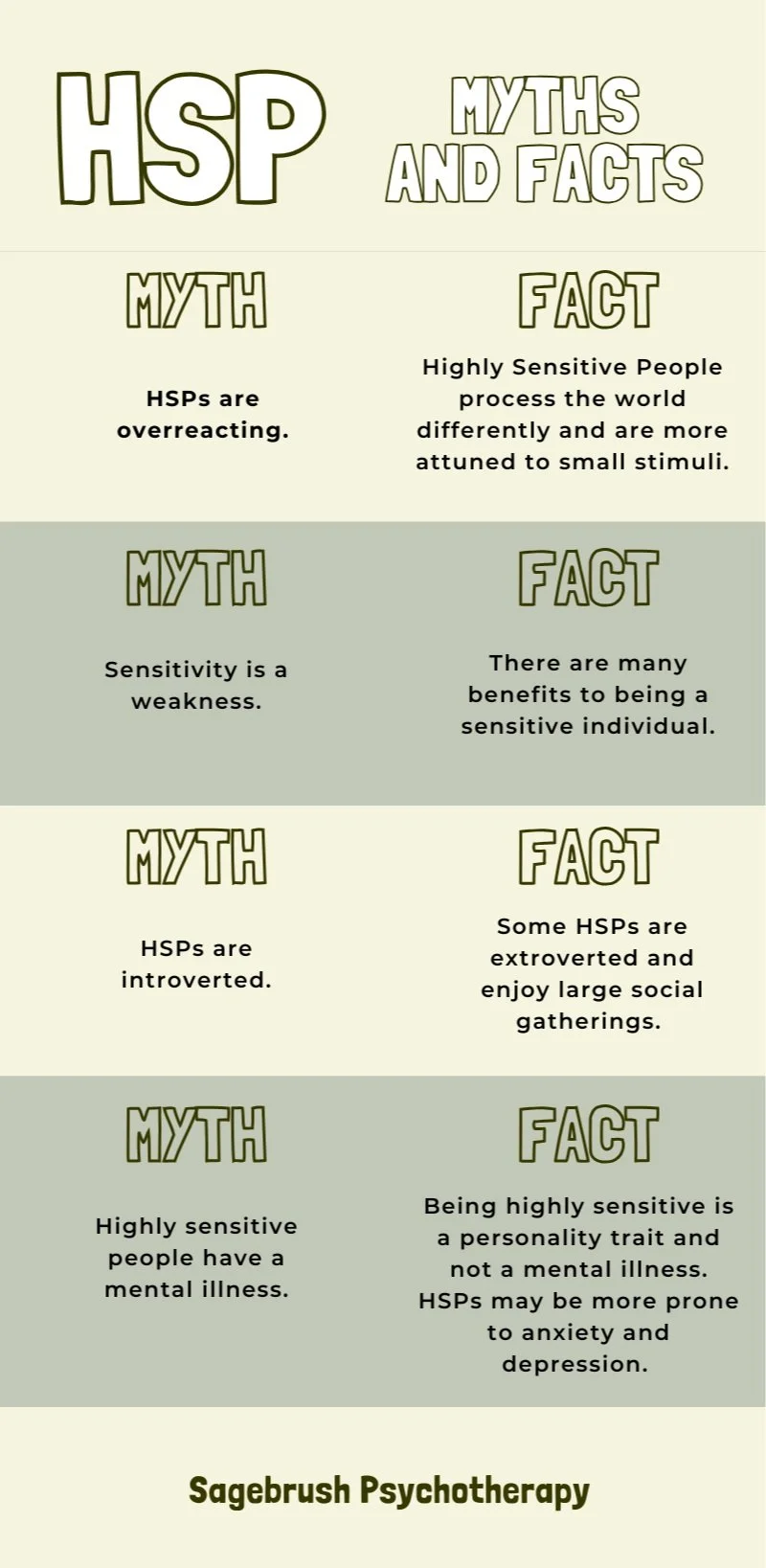 HSP

MYTHS AND FACTS

MYTH

HSPs are overreacting.

FACT

Highly Sensitive People process the world differently and are more attuned to small stimuli.

MYTH

Sensitivity is a weakness.

FACT

There are many benefits to being a sensitive individual.

MYTH

HSPs are introverted.

FACT

Some HSPs are extroverted and enjoy large social gatherings.

MYTH

Highly sensitive people have a mental illness.

FACT

Being highly sensitive is a personality trait and not a mental illness. HSPs may be more prone to anxiety and depression.

Sagebrush Psychotherapy