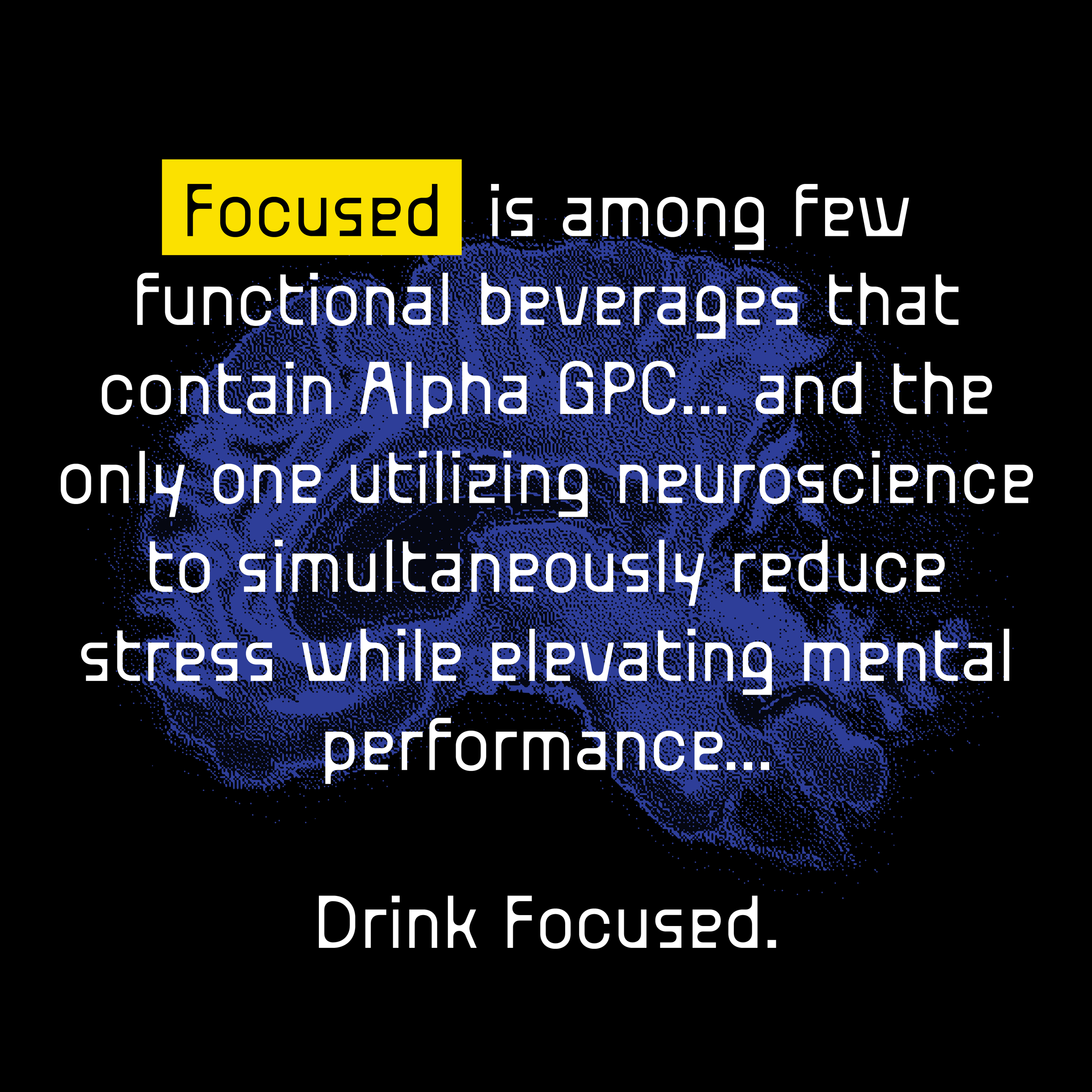 Focused is among few functional beverages that contain Alpha GPC... and the only one utilizing neuroscience to simultaneously reduce stress while elevating mental performance...

Drink Focused.