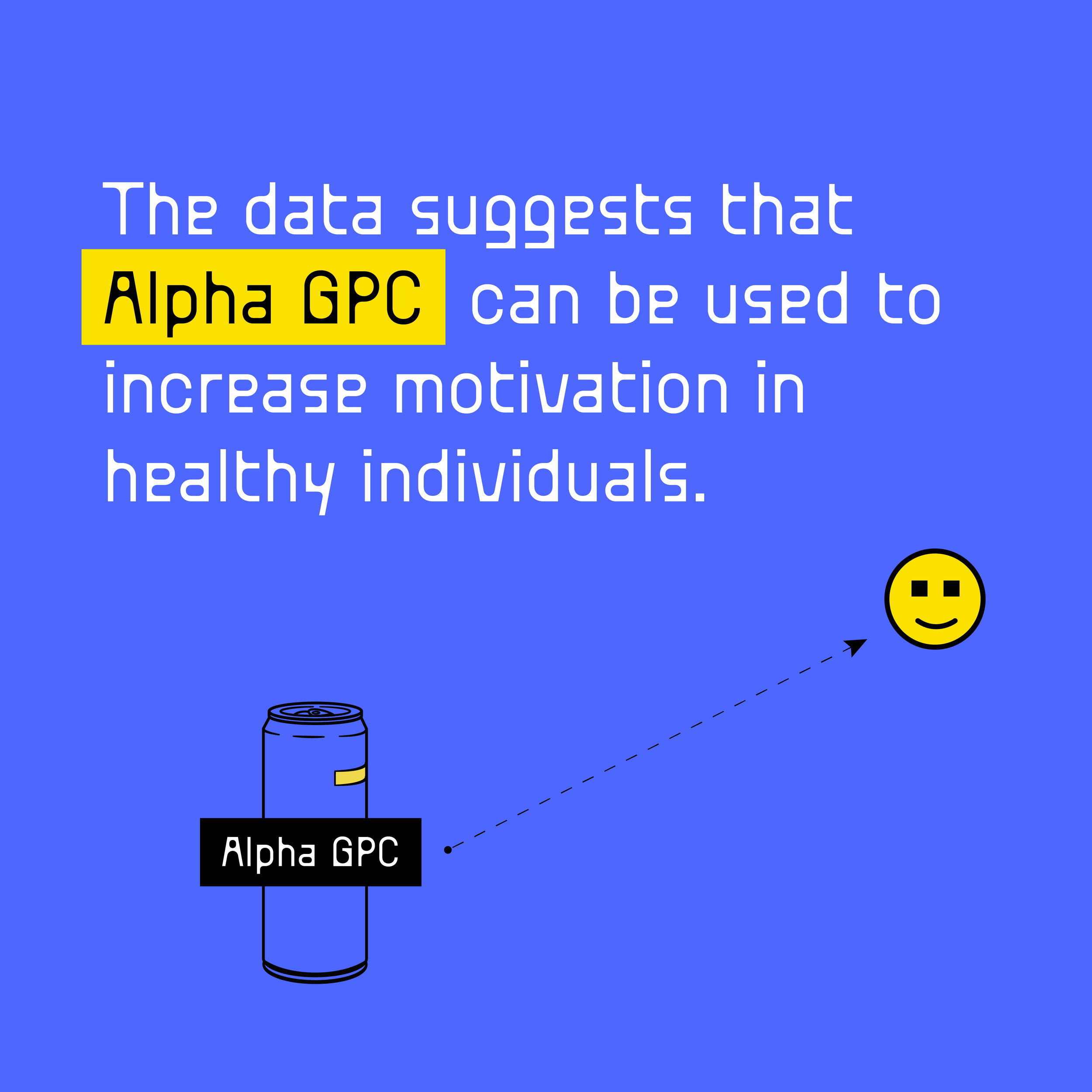 The data suggests that Alpha GPC can be used to increase motivation in healthy individuals.

Alpha GPC