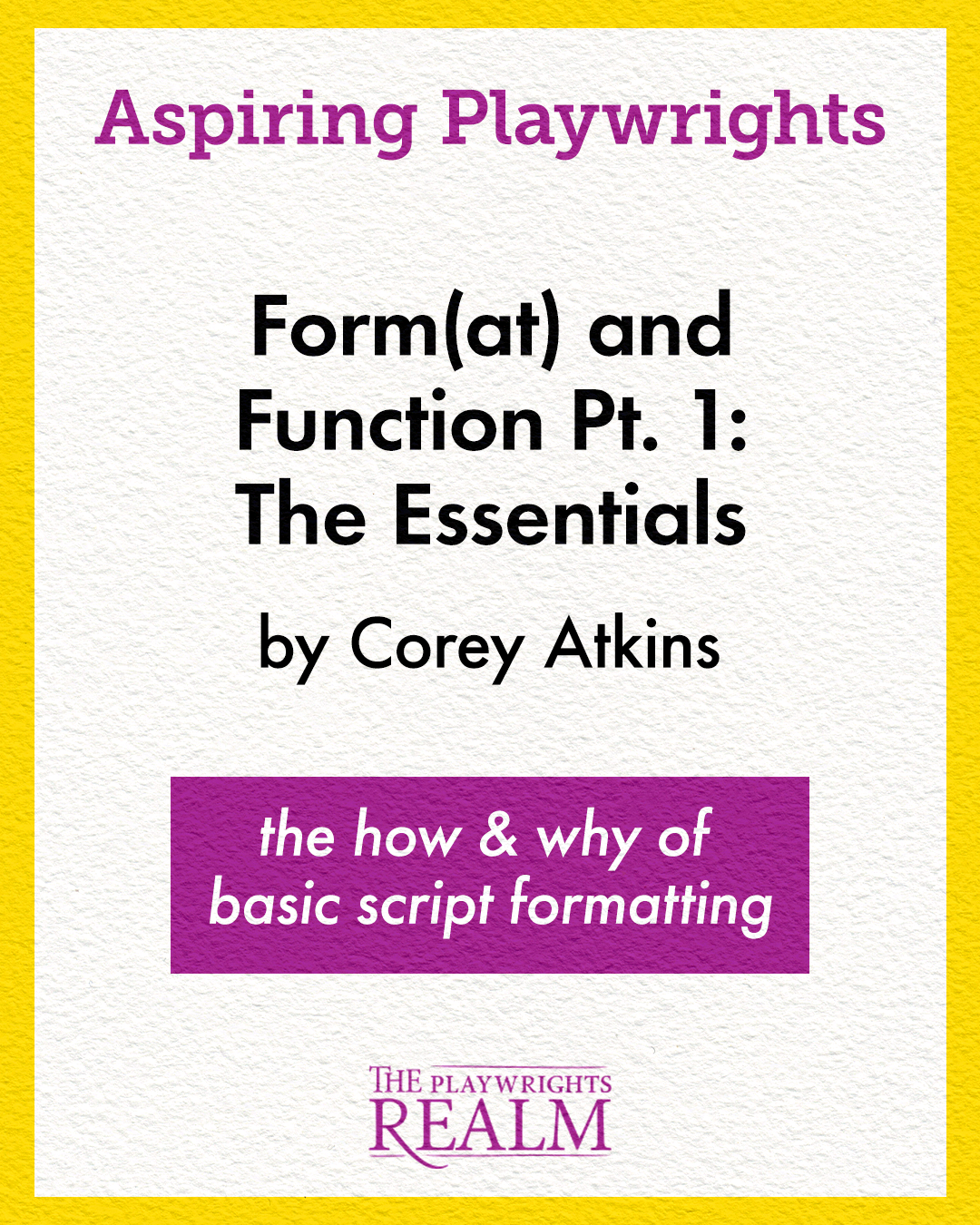 Aspiring Playwrights

Form(at) and Function Pt. 1: The Essentials

by Corey Atkins

the how & why of basic script formatting

THE PLAYWRIGHTS REALM