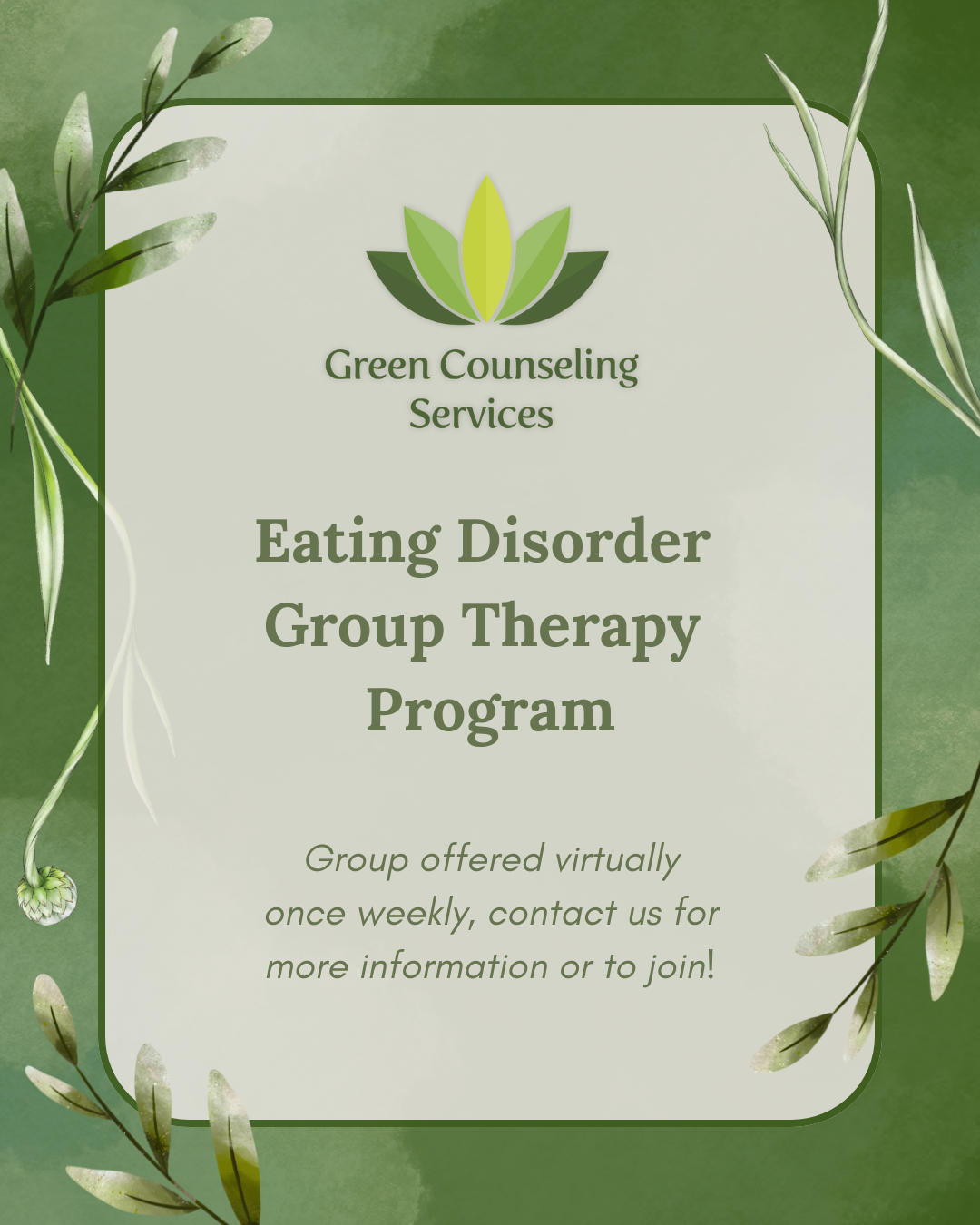 Green Counseling Services

Eating Disorder Group Therapy Program

Group offered virtually once weekly, contact us for more information or to join!