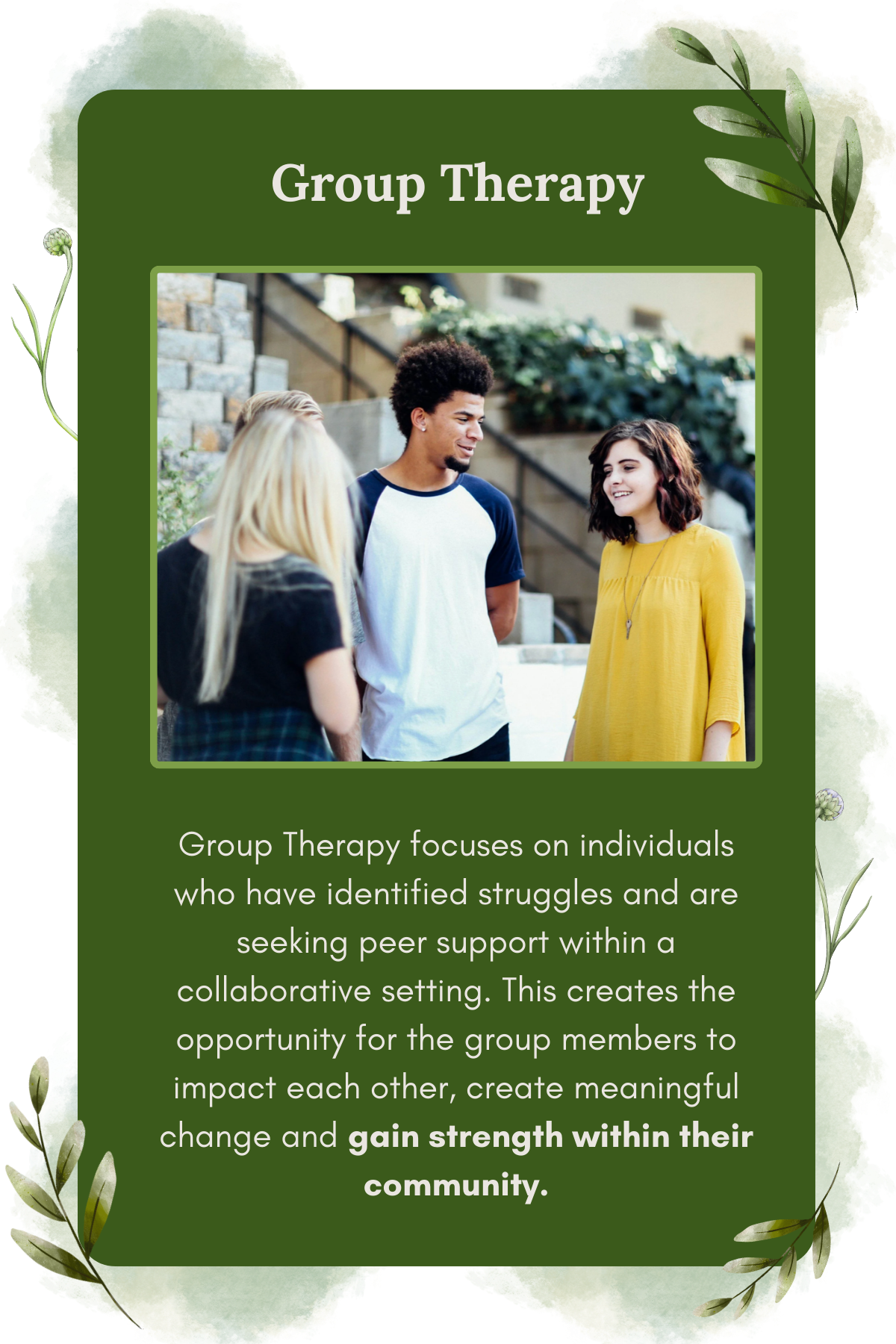 Group Therapy

Group Therapy focuses on individuals who have identified struggles and are seeking peer support within a collaborative setting. This creates the opportunity for the group members to impact each other, create meaningful change and gain strength within their community.