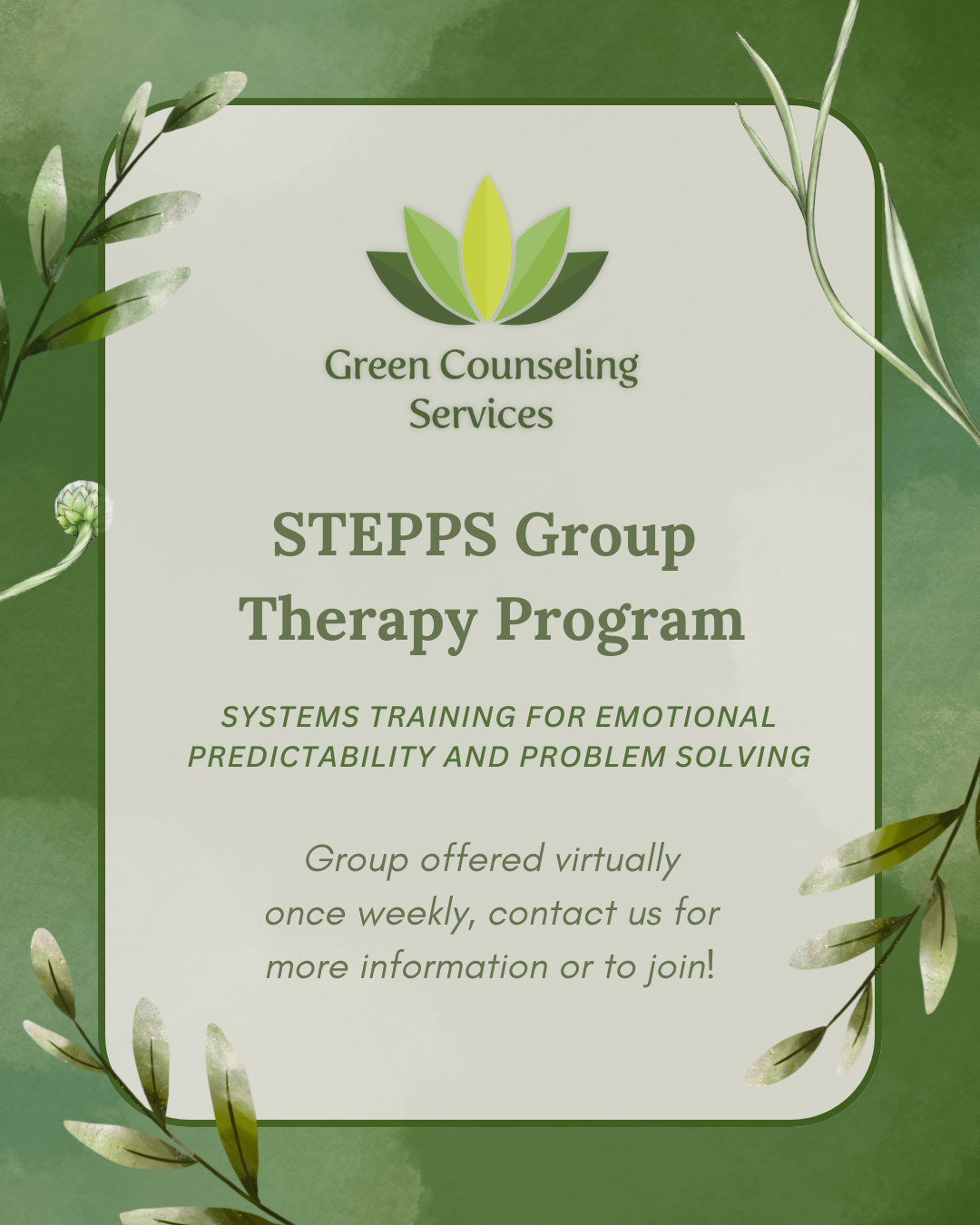 Green Counseling Services

STEPPS Group Therapy Program

SYSTEMS TRAINING FOR EMOTIONAL PREDICTABILITY AND PROBLEM SOLVING

Group offered virtually once weekly, contact us for more information or to join!