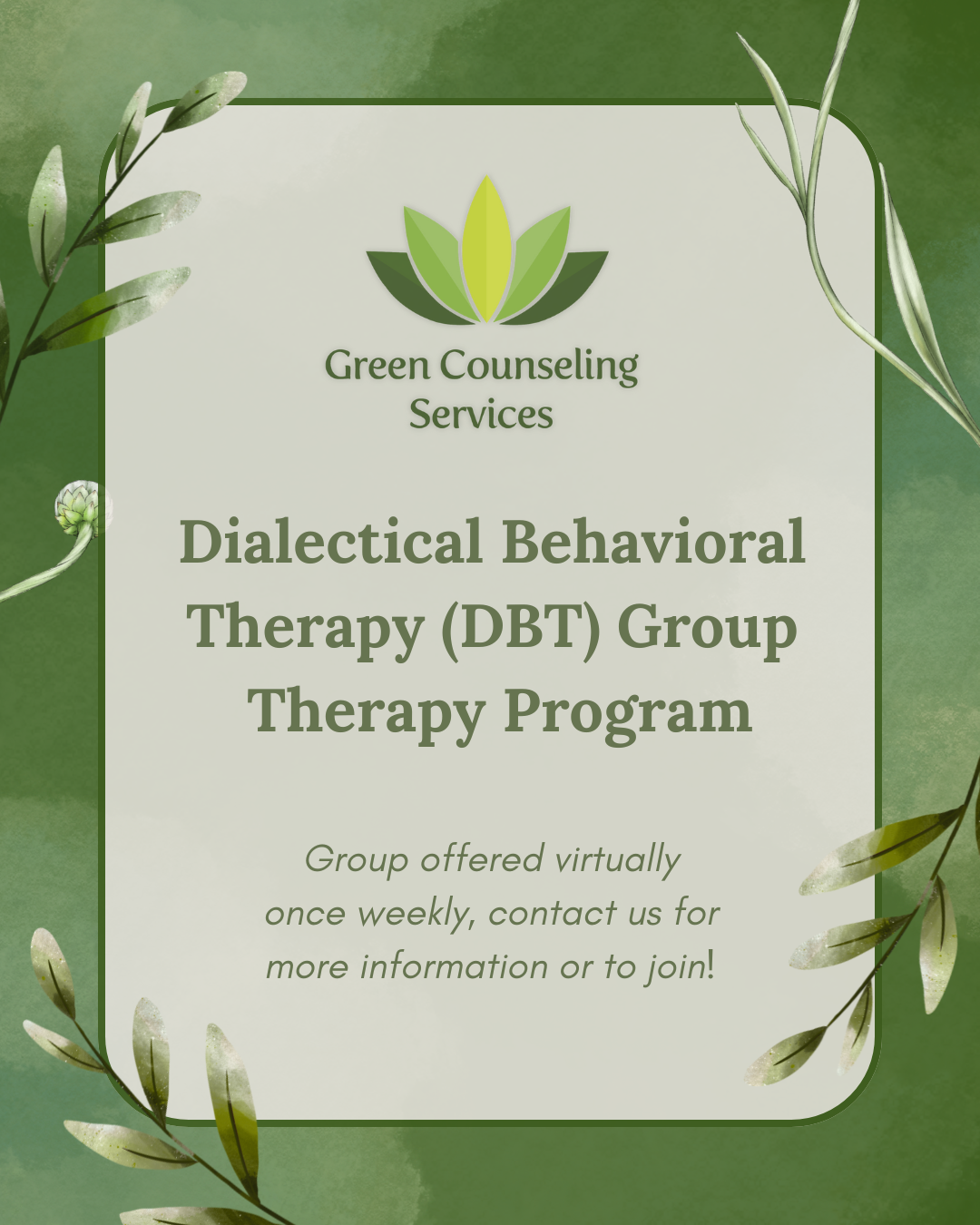 Green Counseling Services

Dialectical Behavioral Therapy (DBT) Group Therapy Program

Group offered virtually once weekly, contact us for more information or to join!