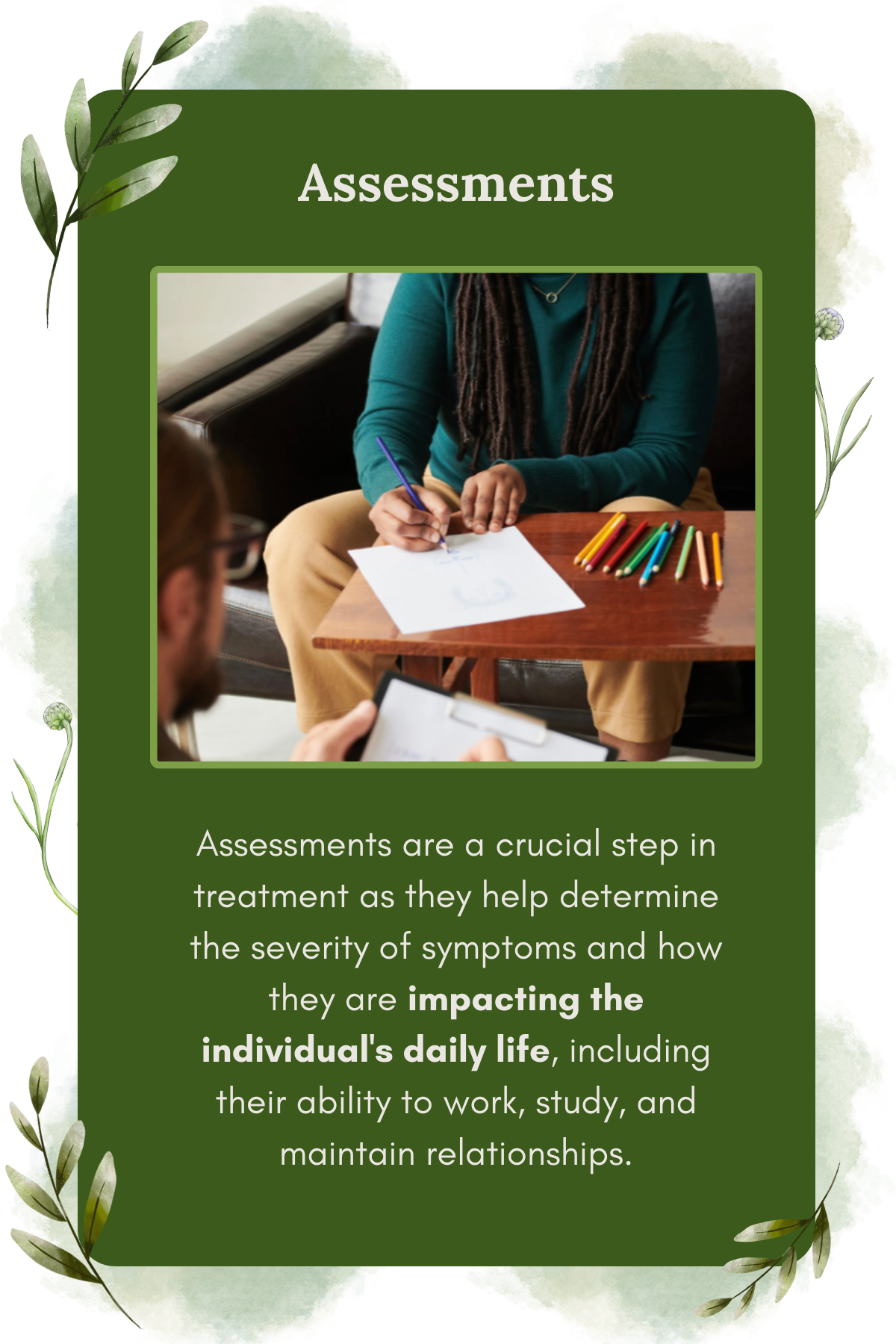 Assessments

Assessments are a crucial step in treatment as they help determine the severity of symptoms and how they are impacting the individual's daily life, including their ability to work, study, and maintain relationships.