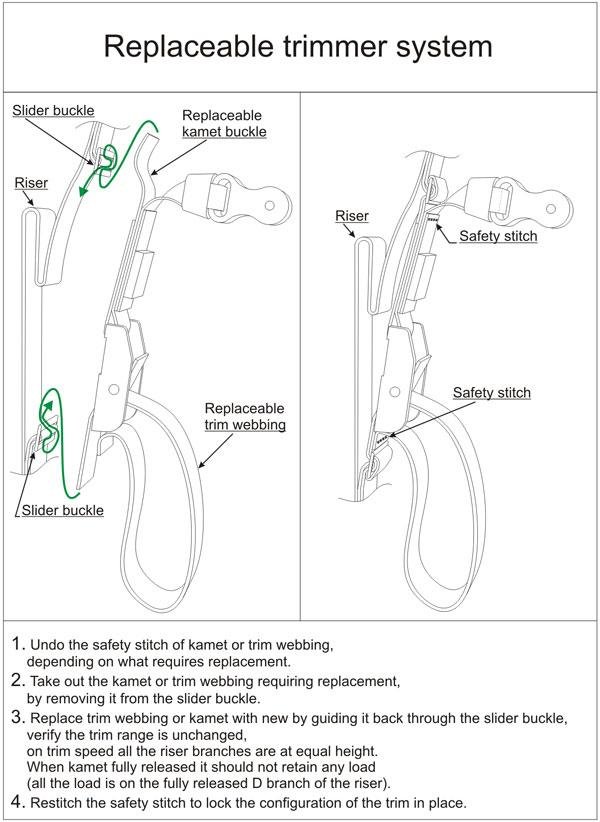 Replaceable trimmer system

Slider buckle

Replaceable kamet buckle

Riser

Replaceable trim webbing

Slider buckle

Riser

Safety stitch

Safety stitch

1. Undo the safety stitch of kamet or trim webbing, depending on what requires replacement.

2. Take out the kamet or trim webbing requiring replacement, by removing it from the slider buckle.

3. Replace trim webbing or kamet with new by guiding it back through the slider buckle, verify the trim range is unchanged, on trim speed all the riser branches are at equal height. When kamet fully released it should not retain any load (all the load is on the fully released D branch of the riser).

4. Restitch the safety stitch to lock the configuration of the trim in place.