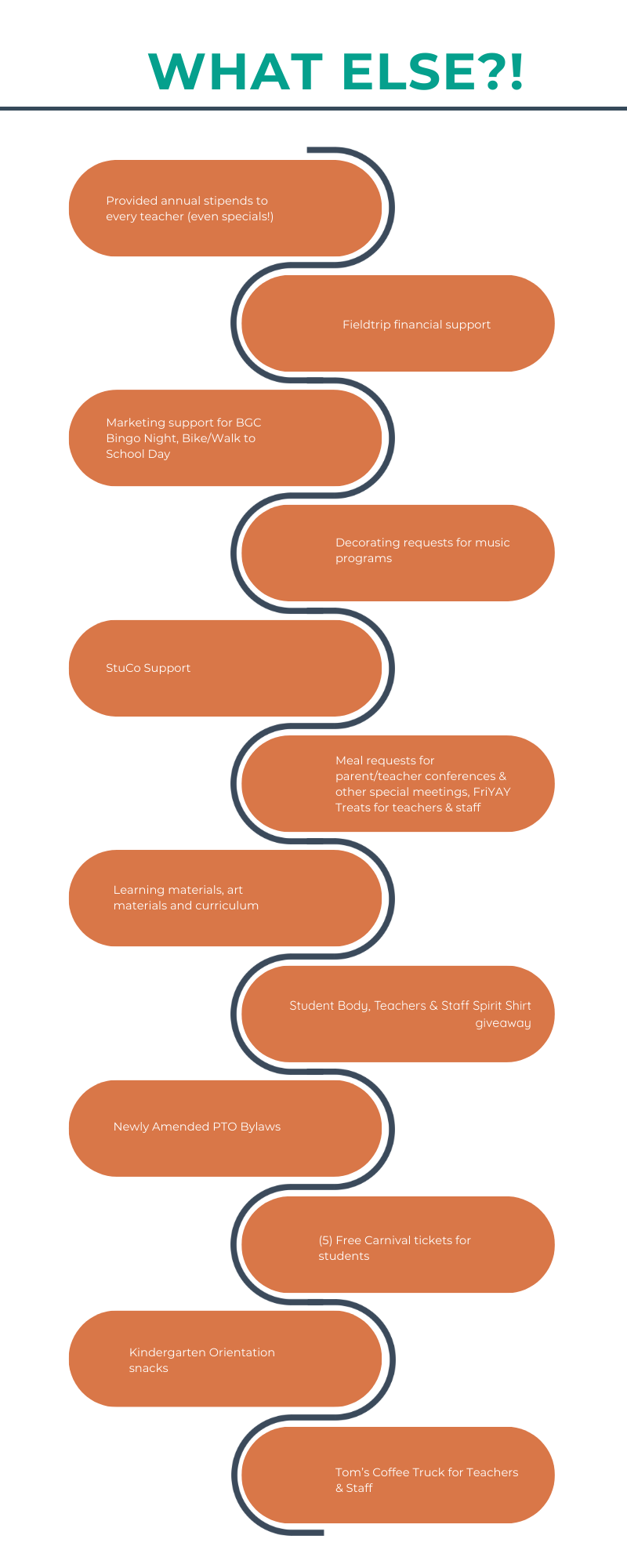 WHAT ELSE?!

Provided annual stipends to every teacher (even specials!)

Fieldtrip financial support

Marketing support for BGC Bingo Night, Bike/Walk to School Day

Decorating requests for music programs

StuCo Support

Meal requests for parent/teacher conferences & other special meetings, FriYAY Treats for teachers & staff

Learning materials, art materials and curriculum

Student Body, Teachers & Staff Spirit Shirt giveaway

Newly Amended PTO Bylaws

(5) Free Carnival tickets for students

Kindergarten Orientation snacks

Tom's Coffee Truck for Teachers & Staff