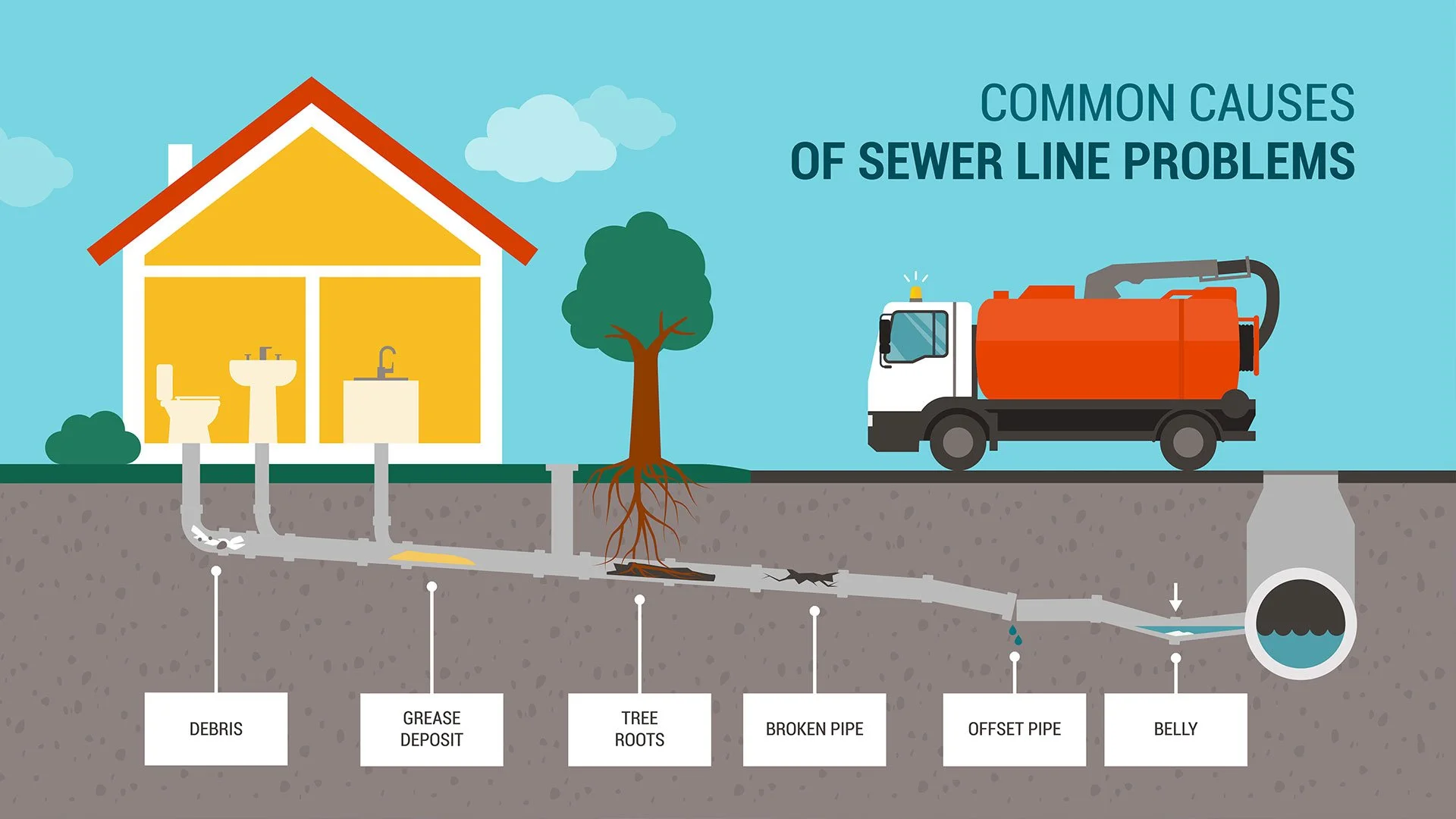 COMMON CAUSES
OF SEWER LINE PROBLEMS

DEBRIS

GREASE DEPOSIT

TREE ROOTS

BROKEN PIPE

OFFSET PIPE

BELLY