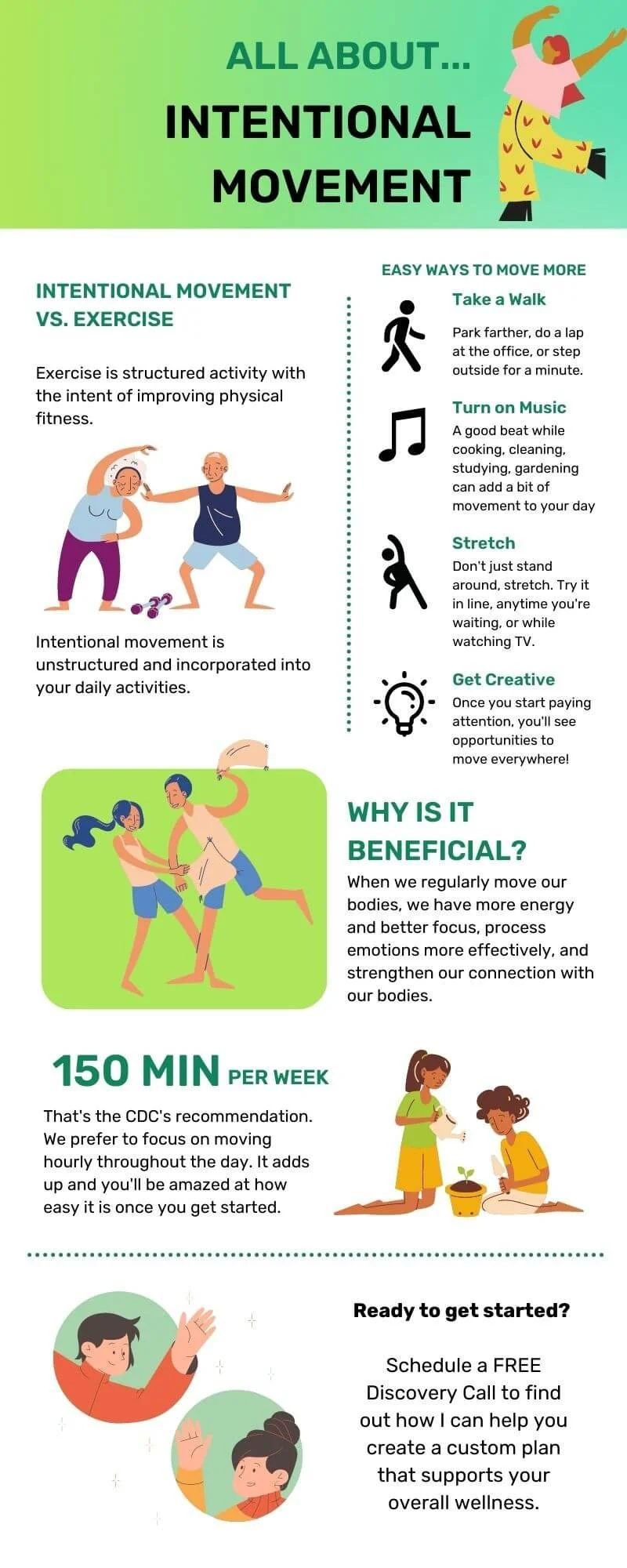 ALL ABOUT...

INTENTIONAL MOVEMENT

INTENTIONAL MOVEMENT VS. EXERCISE

Exercise is structured activity with the intent of improving physical fitness.

Intentional movement is unstructured and incorporated into your daily activities.

EASY WAYS TO MOVE MORE

Take a Walk

Park farther, do a lap at the office, or step outside for a minute.

Turn on Music

A good beat while cooking, cleaning, studying, gardening can add a bit of movement to your day

Stretch

Don't just stand around, stretch. Try it in line, anytime you're waiting, or while watching TV.

Get Creative

Once you start paying attention, you'll see opportunities to move everywhere!

WHY IS IT BENEFICIAL?

When we regularly move our bodies, we have more energy and better focus, process emotions more effectively, and strengthen our connection with our bodies.

150 MIN PER WEEK

That's the CDC's recommendation. We prefer to focus on moving hourly throughout the day. It adds up and you'll be amazed at how easy it is once you get started.

Ready to get started?

Schedule a FREE Discovery Call to find out how I can help you create a custom plan that supports your overall wellness.