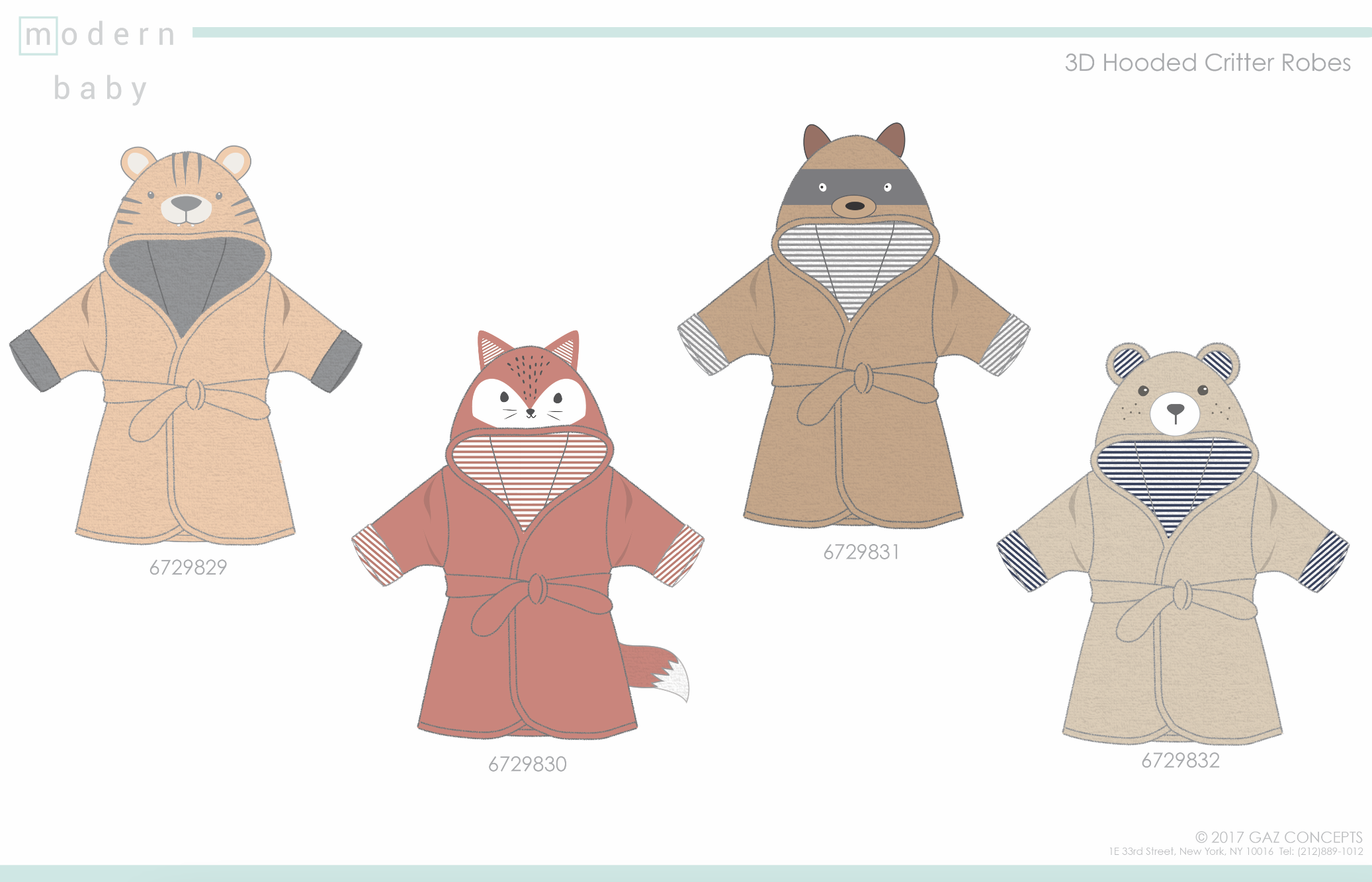 modern
baby

3D Hooded Critter Robes

6729829

6729830

6729831

6729832

© 2017 GAZ CONCEPTS
1E 33rd Street, New York, NY 10016 Tel: (212)889-1012