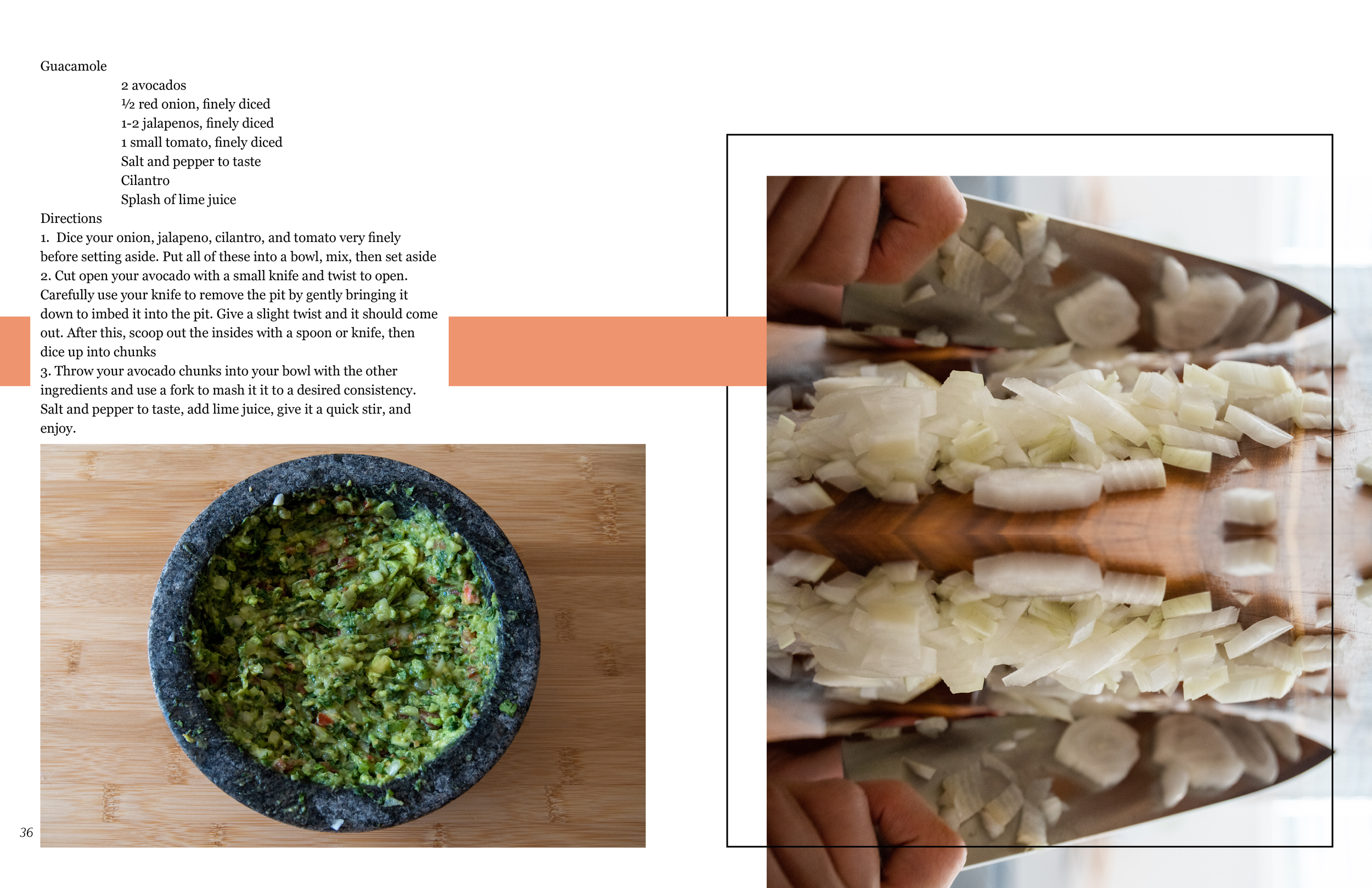 Guacamole

2 avocados
½ red onion, finely diced
1-2 jalapenos, finely diced
1 small tomato, finely diced
Salt and pepper to taste
Cilantro
Splash of lime juice

Directions
1. Dice your onion, jalapeno, cilantro, and tomato very finely before setting aside. Put all of these into a bowl, mix, then set aside
2. Cut open your avocado with a small knife and twist to open. Carefully use your knife to remove the pit by gently bringing it down to imbed it into the pit. Give a slight twist and it should come out. After this, scoop out the insides with a spoon or knife, then dice up into chunks
3. Throw your avocado chunks into your bowl with the other ingredients and use a fork to mash it it to a desired consistency. Salt and pepper to taste, add lime juice, give it a quick stir, and enjoy.

36