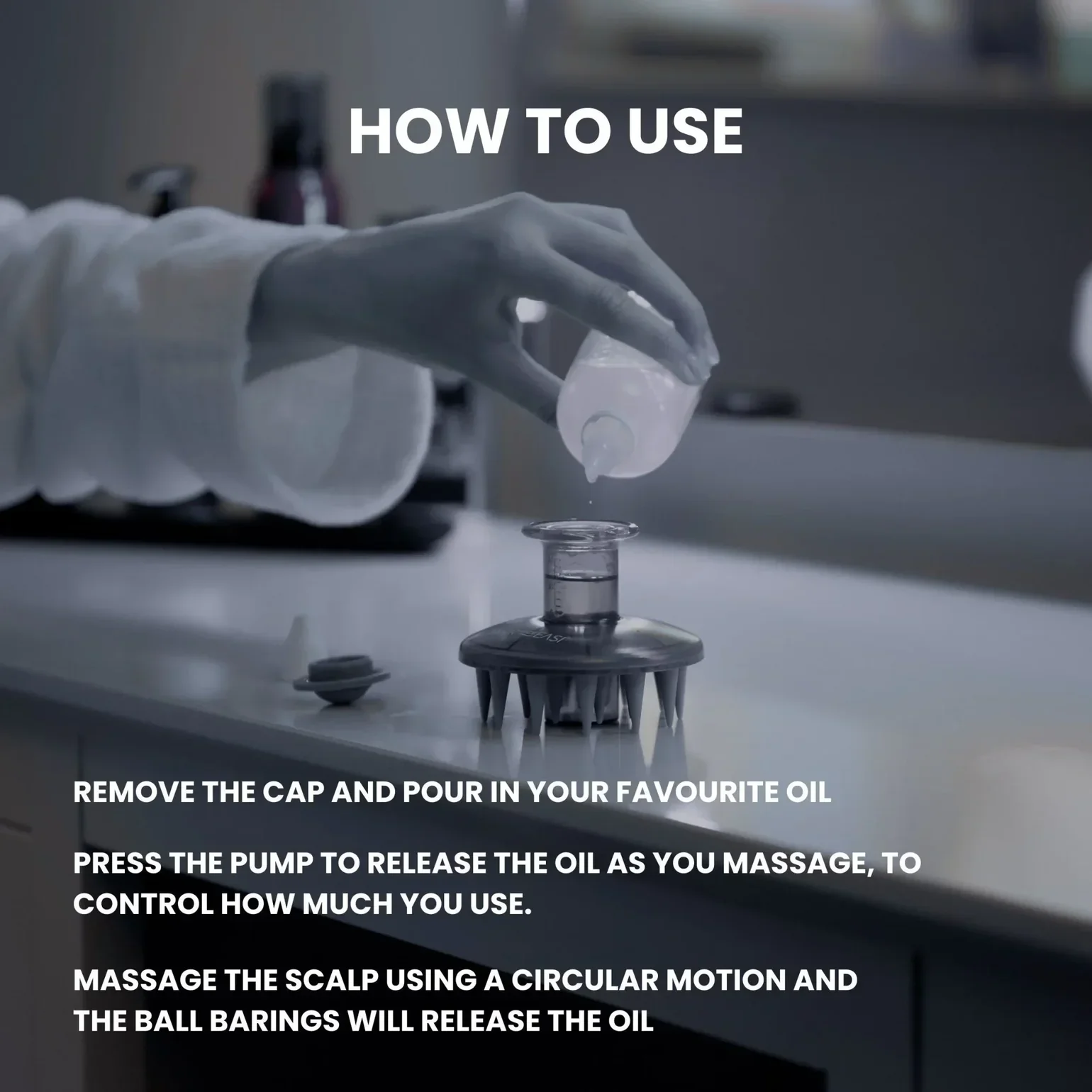 HOW TO USE

REMOVE THE CAP AND POUR IN YOUR FAVOURITE OIL

PRESS THE PUMP TO RELEASE THE OIL AS YOU MASSAGE, TO CONTROL HOW MUCH YOU USE.

MASSAGE THE SCALP USING A CIRCULAR MOTION AND THE BALL BARINGS WILL RELEASE THE OIL