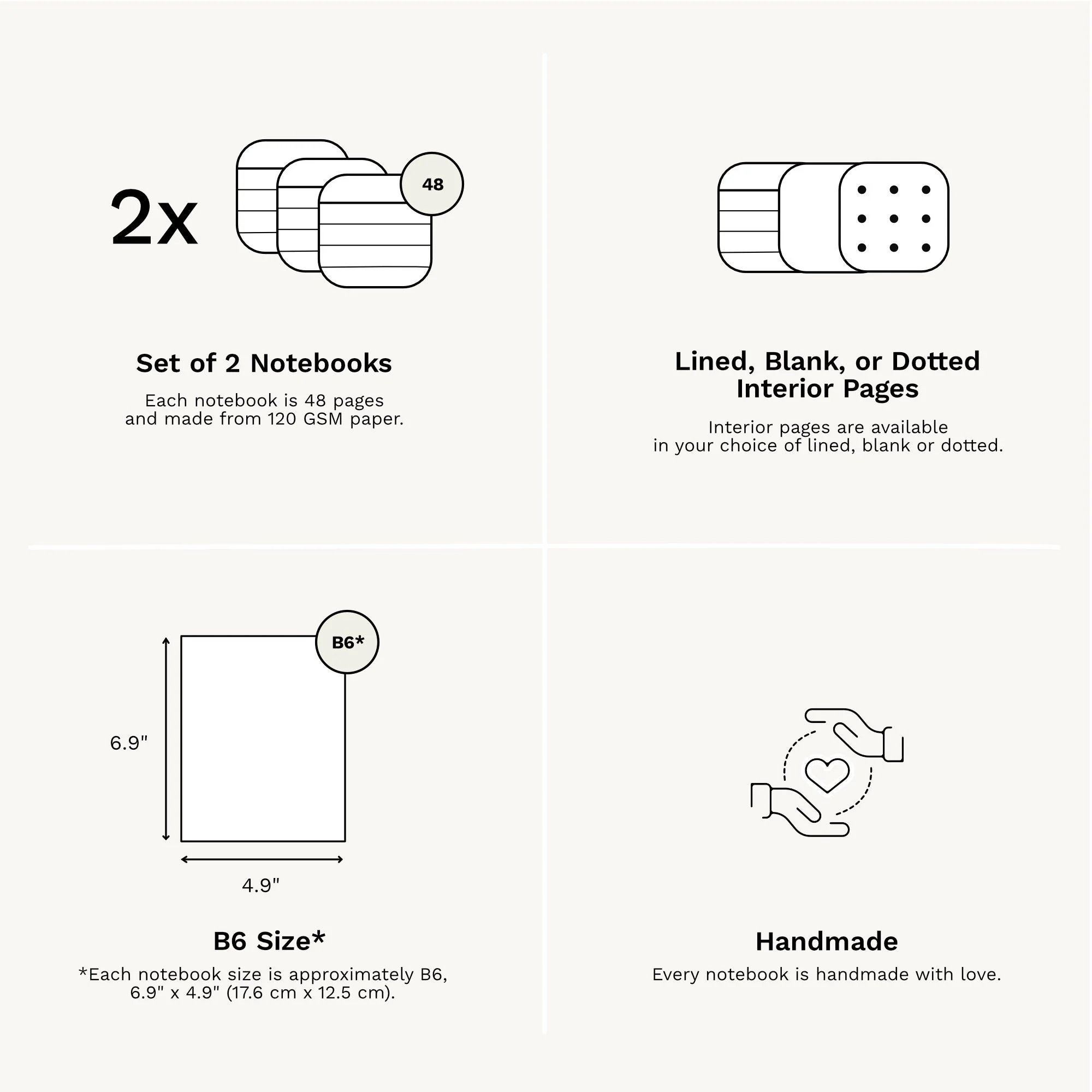 2x

48

Set of 2 Notebooks

Each notebook is 48 pages and made from 120 GSM paper.

Lined, Blank, or Dotted Interior Pages

Interior pages are available in your choice of lined, blank or dotted.

B6*

6.9"

4.9"

B6 Size*

*Each notebook size is approximately B6, 6.9" x 4.9" (17.6 cm x 12.5 cm).

Handmade

Every notebook is handmade with love.