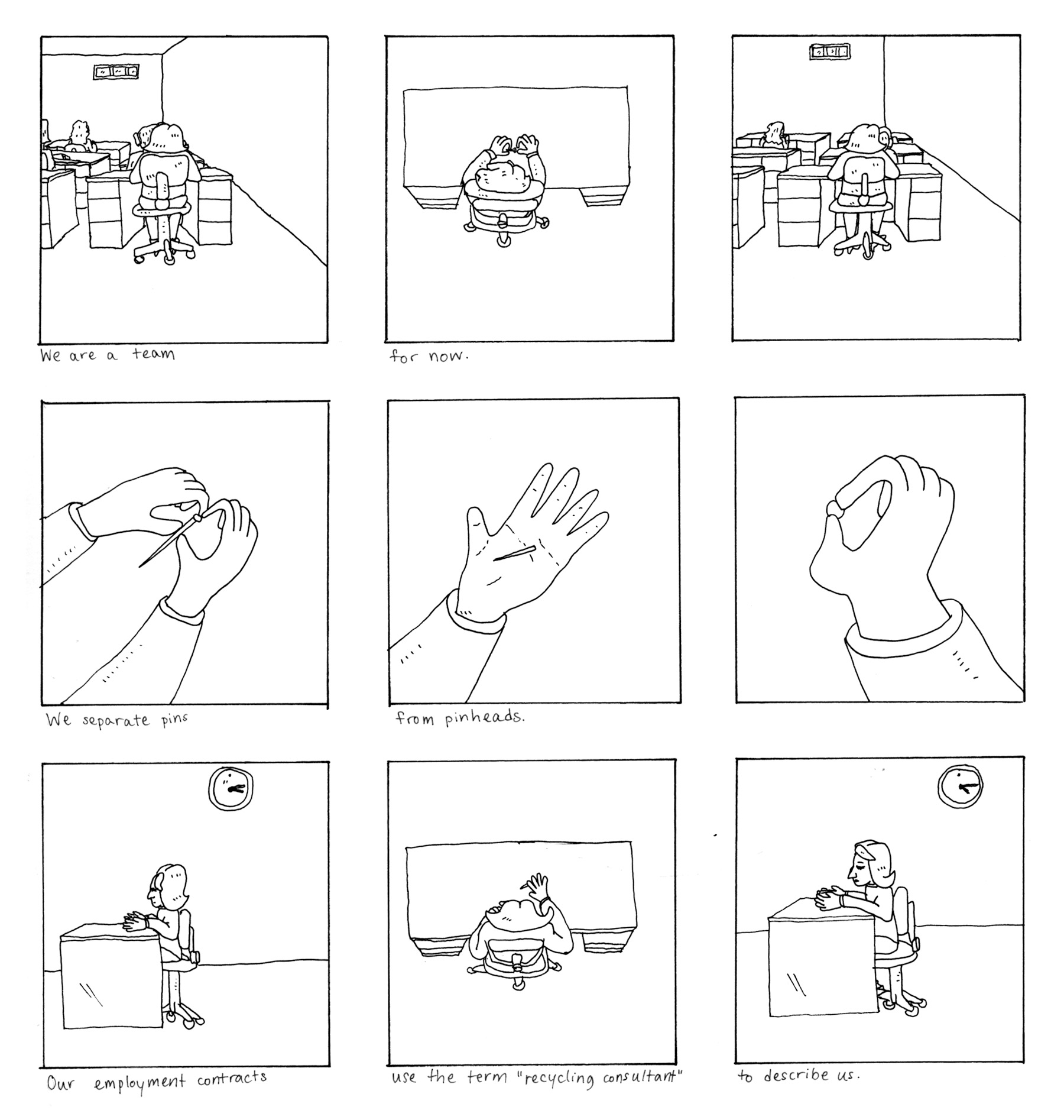 We are a team

for now.

We separate pins

from pinheads.

Our employment contracts

use the term "recycling consultant"

to describe us.