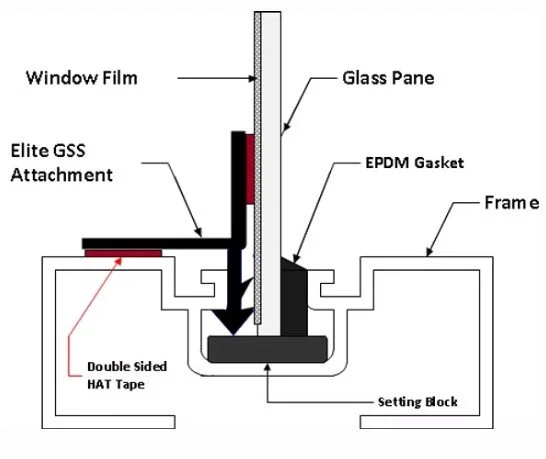 Window Film

Glass Pane

Elite GSS Attachment

EPDM Gasket

Frame

Double Sided HAT Tape

Setting Block