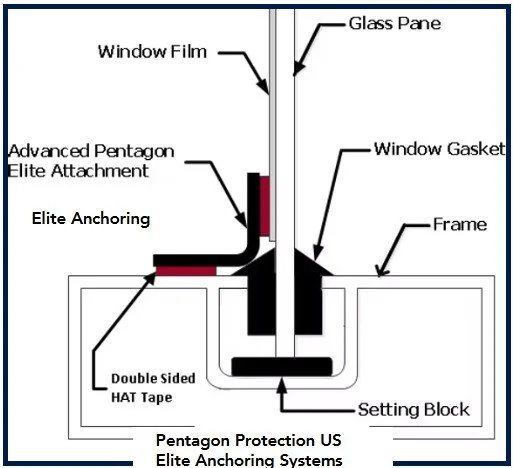 Glass Pane

Window Film

Advanced Pentagon Elite Attachment

Window Gasket

Elite Anchoring

Frame

Double Sided HAT Tape

Setting Block

Pentagon Protection US
Elite Anchoring Systems