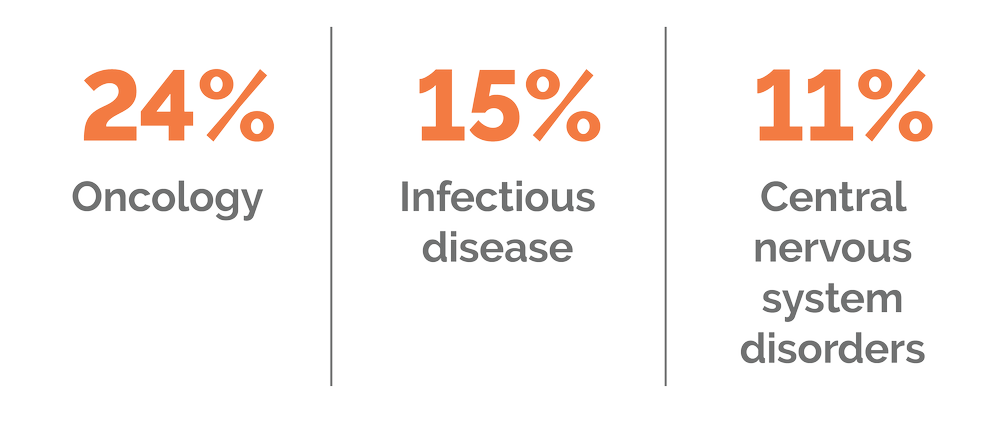 24%
Oncology

15%
Infectious disease

11%
Central nervous system disorders