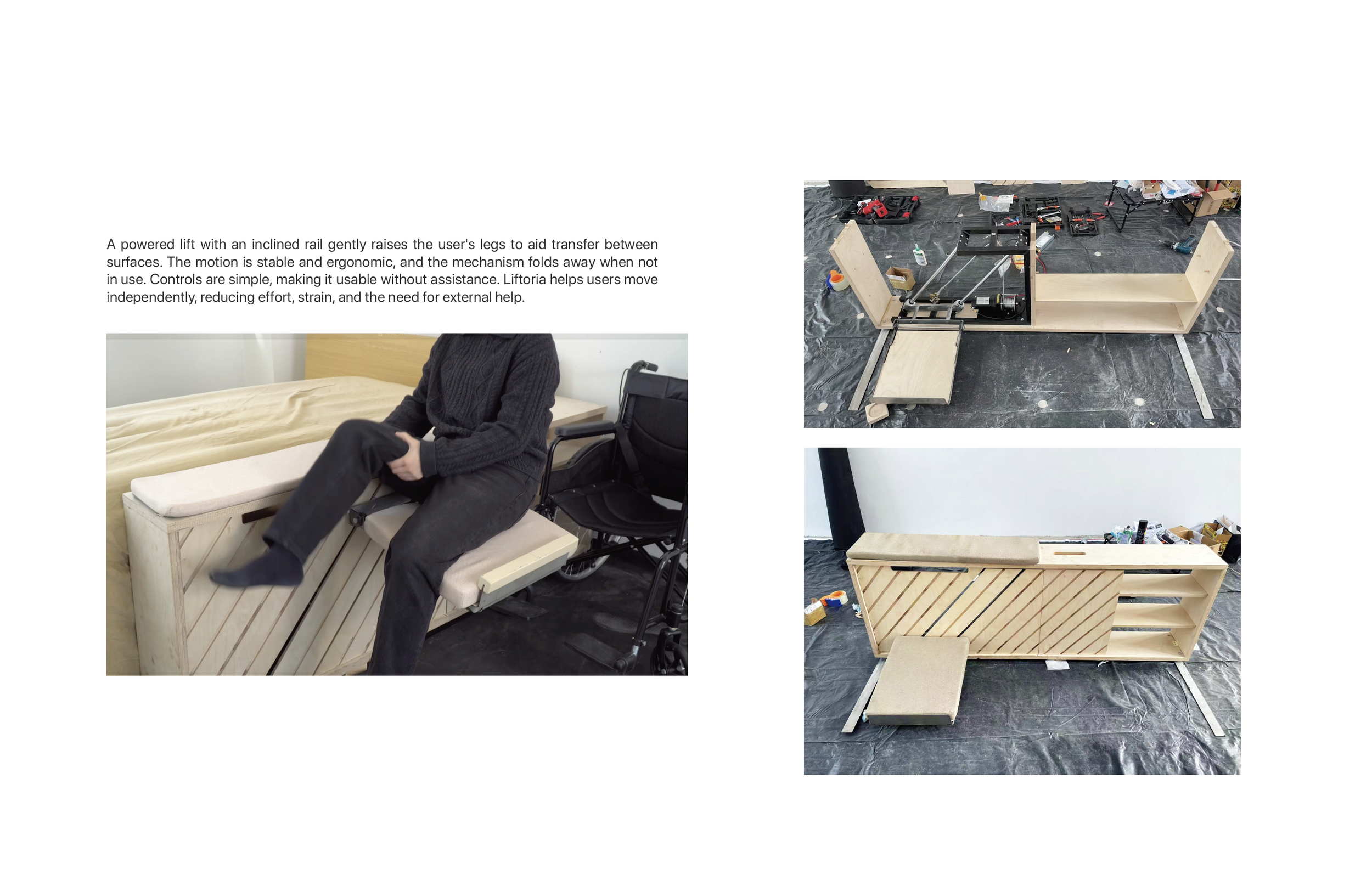 A powered lift with an inclined rail gently raises the user's legs to aid transfer between surfaces. The motion is stable and ergonomic, and the mechanism folds away when not in use. Controls are simple, making it usable without assistance. Liftoria helps users move independently, reducing effort, strain, and the need for external help.