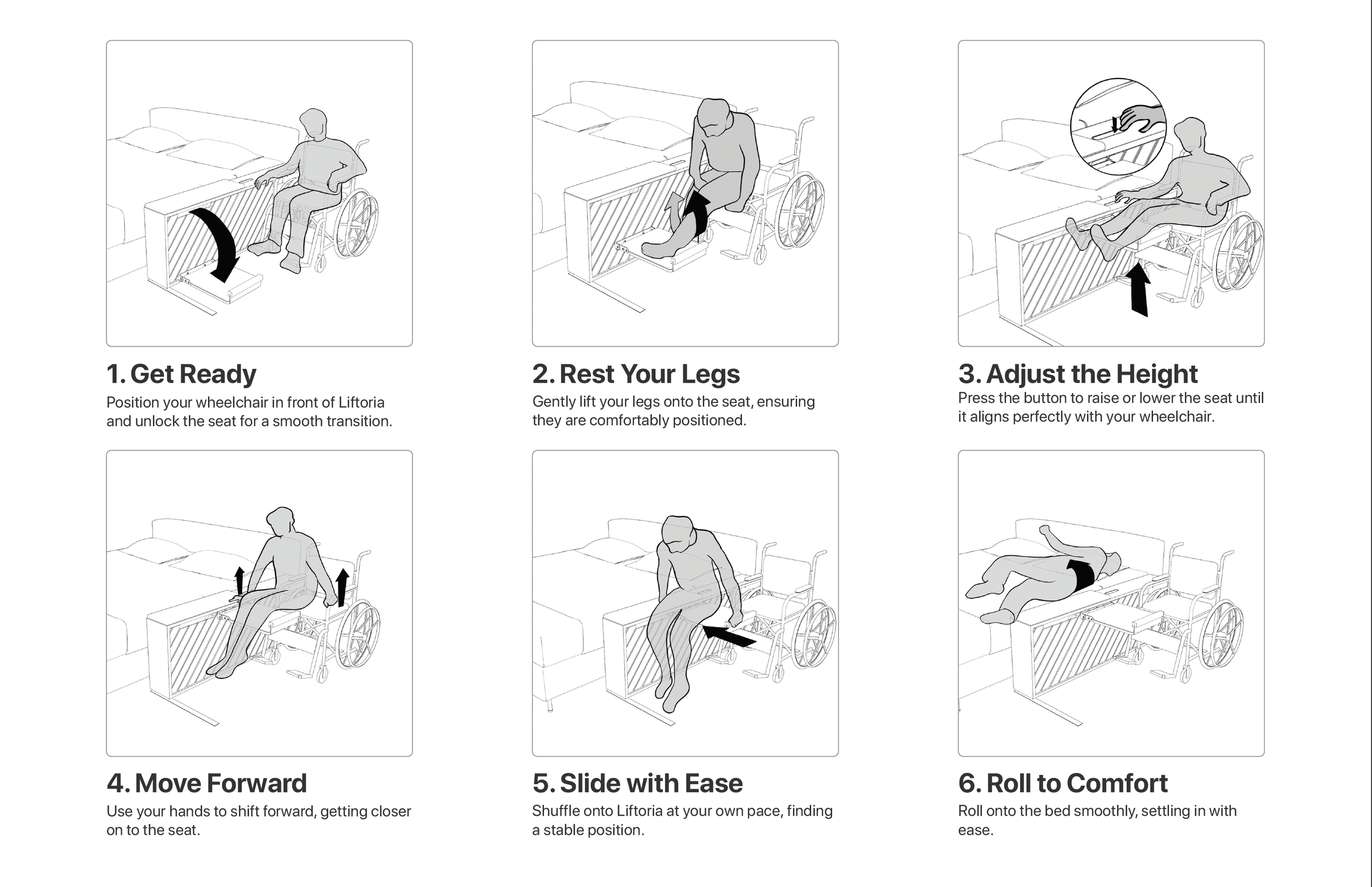 1. Get Ready
Position your wheelchair in front of Liftoria and unlock the seat for a smooth transition.

2. Rest Your Legs
Gently lift your legs onto the seat, ensuring they are comfortably positioned.

3. Adjust the Height
Press the button to raise or lower the seat until it aligns perfectly with your wheelchair.

4. Move Forward
Use your hands to shift forward, getting closer on to the seat.

5. Slide with Ease
Shuffle onto Liftoria at your own pace, finding a stable position.

6. Roll to Comfort
Roll onto the bed smoothly, settling in with ease.