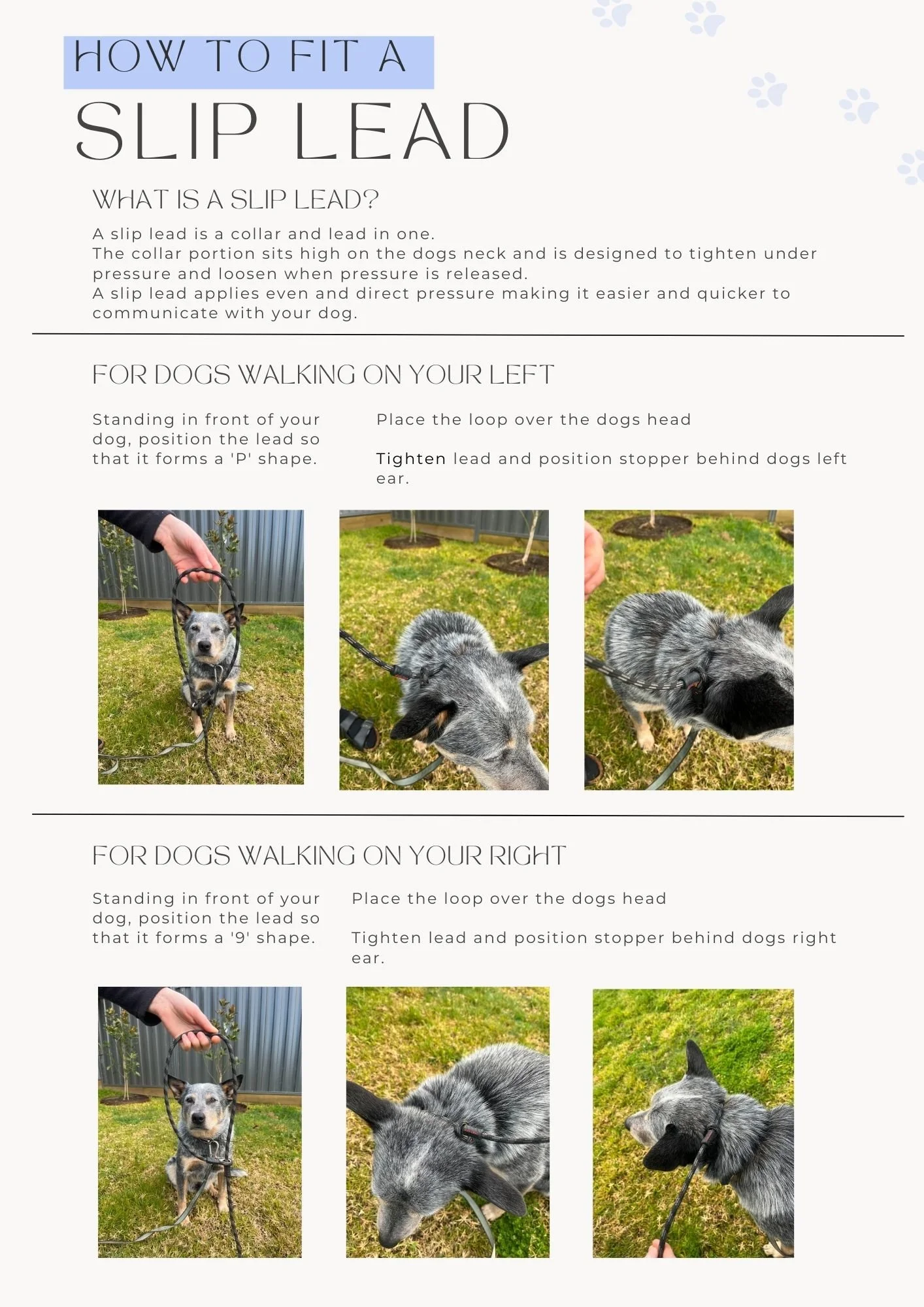 HOW TO FIT A

SLIP LEAD

WHAT IS A SLIP LEAD?

A slip lead is a collar and lead in one.
The collar portion sits high on the dogs neck and is designed to tighten under pressure and loosen when pressure is released.
A slip lead applies even and direct pressure making it easier and quicker to communicate with your dog.

FOR DOGS WALKING ON YOUR LEFT

Standing in front of your dog, position the lead so that it forms a 'P' shape.

Place the loop over the dogs head

Tighten lead and position stopper behind dogs left ear.

FOR DOGS WALKING ON YOUR RIGHT

Standing in front of your dog, position the lead so that it forms a '9' shape.

Place the loop over the dogs head

Tighten lead and position stopper behind dogs right ear.