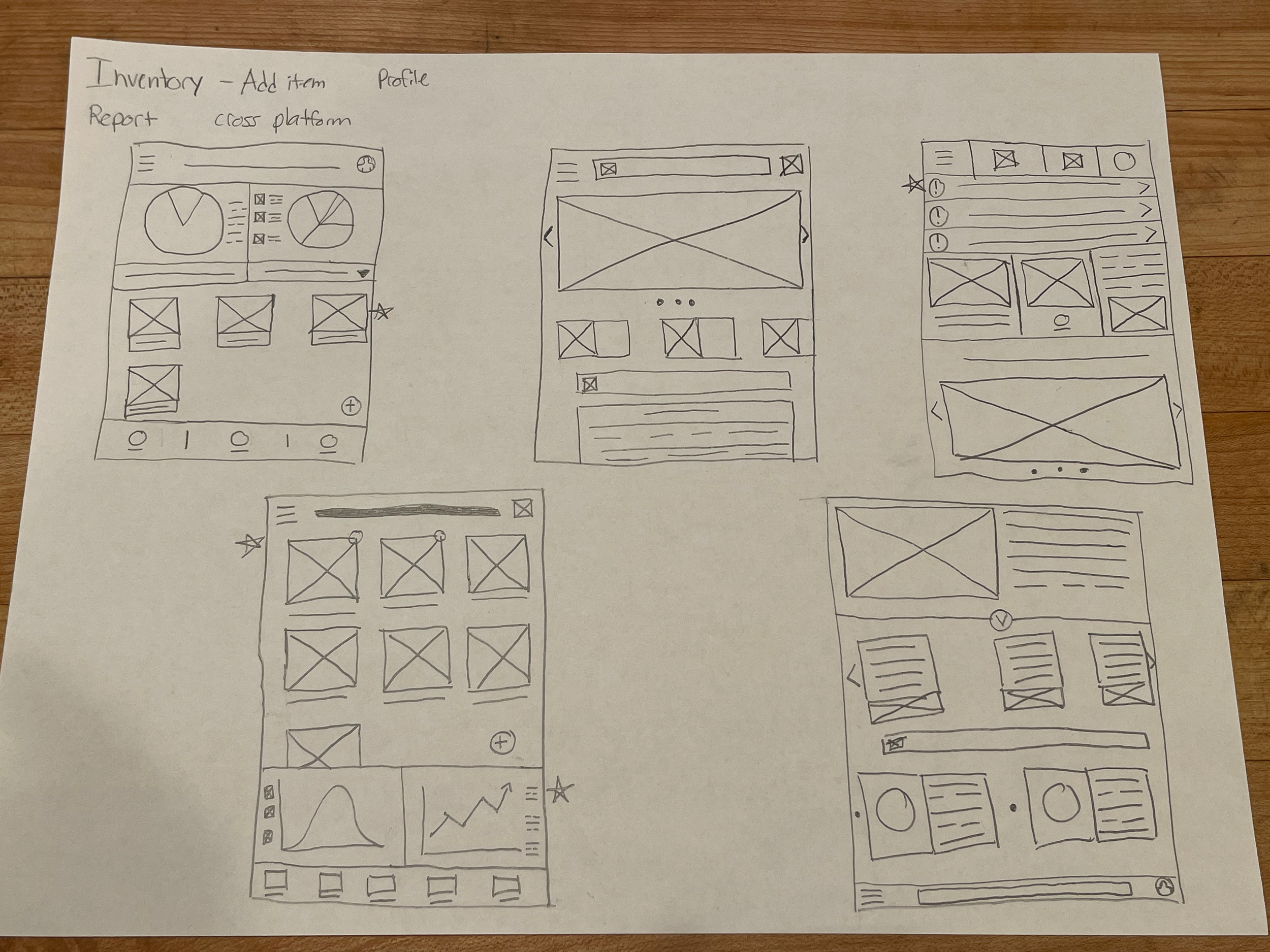 Inventory - Add item Profile
Report cross platform