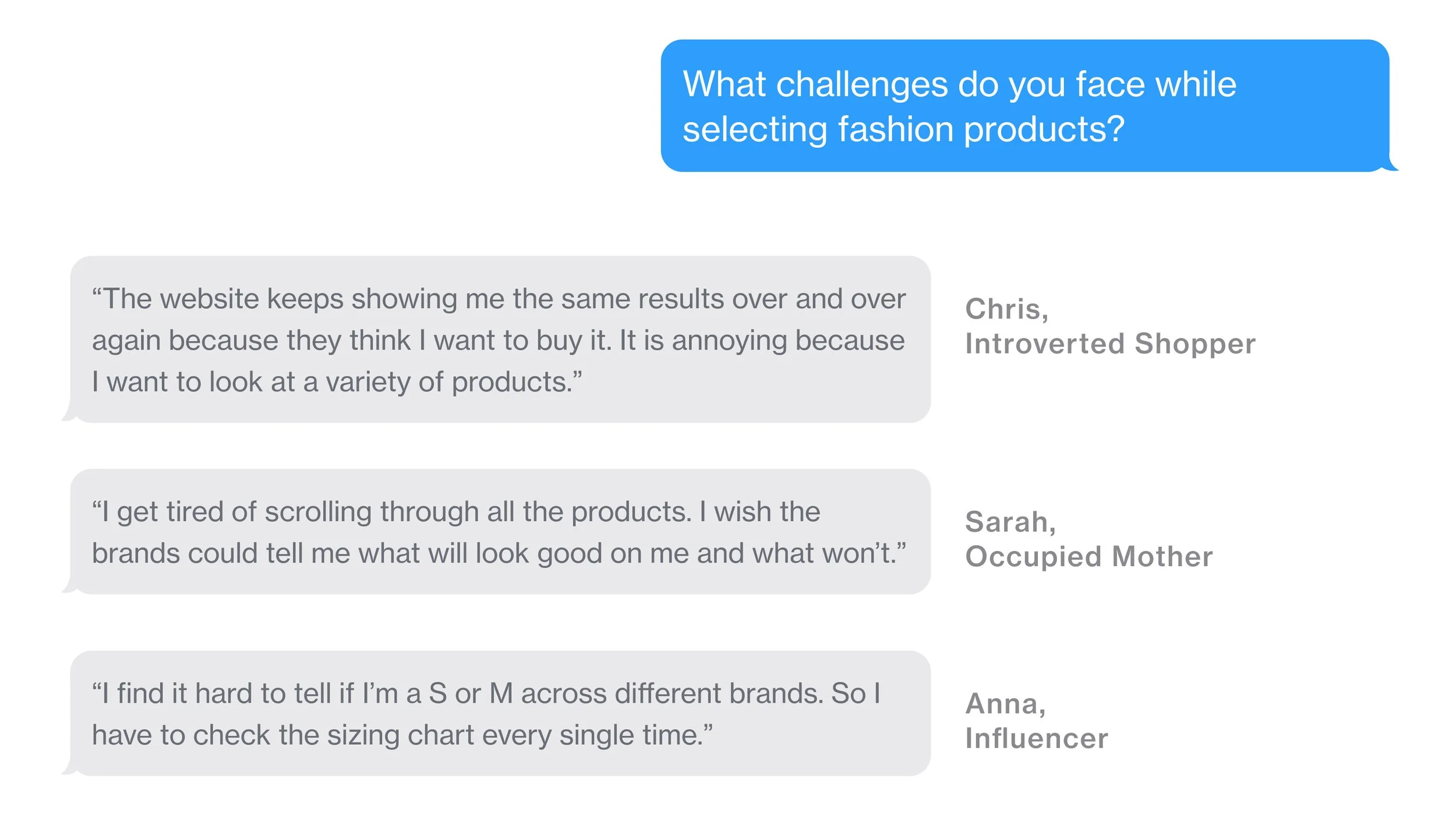 What challenges do you face while selecting fashion products?

“The website keeps showing me the same results over and over again because they think I want to buy it. It is annoying because I want to look at a variety of products.”

Chris,
Introverted Shopper

“I get tired of scrolling through all the products. I wish the brands could tell me what will look good on me and what won’t.”

Sarah,
Occupied Mother

“I find it hard to tell if I’m a S or M across different brands. So I have to check the sizing chart every single time.”

Anna,
Influencer