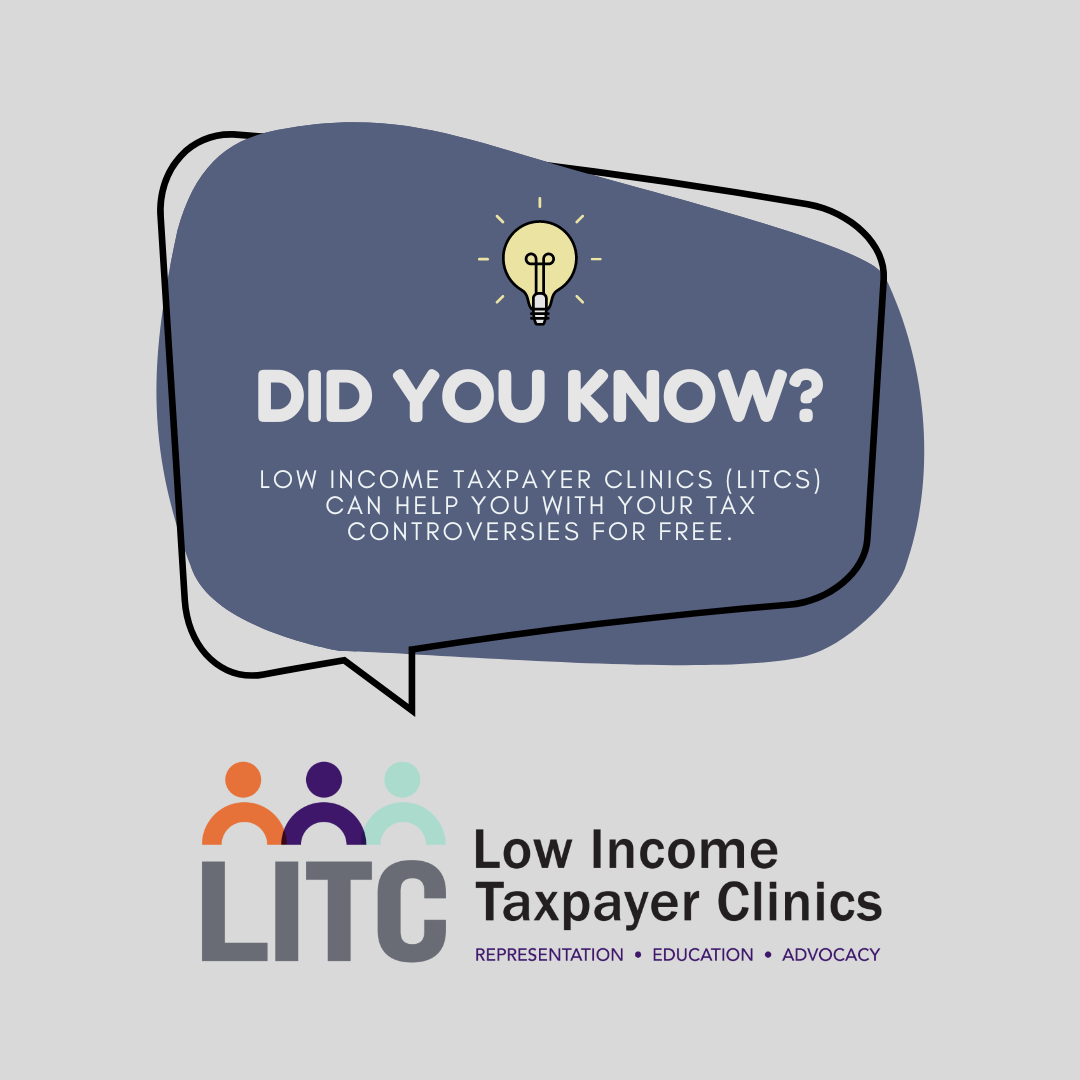 DID YOU KNOW?

LOW INCOME TAXPAYER CLINICS (LITCS) CAN HELP YOU WITH YOUR TAX CONTROVERSIES FOR FREE.

LITC

Low Income Taxpayer Clinics

REPRESENTATION • EDUCATION • ADVOCACY