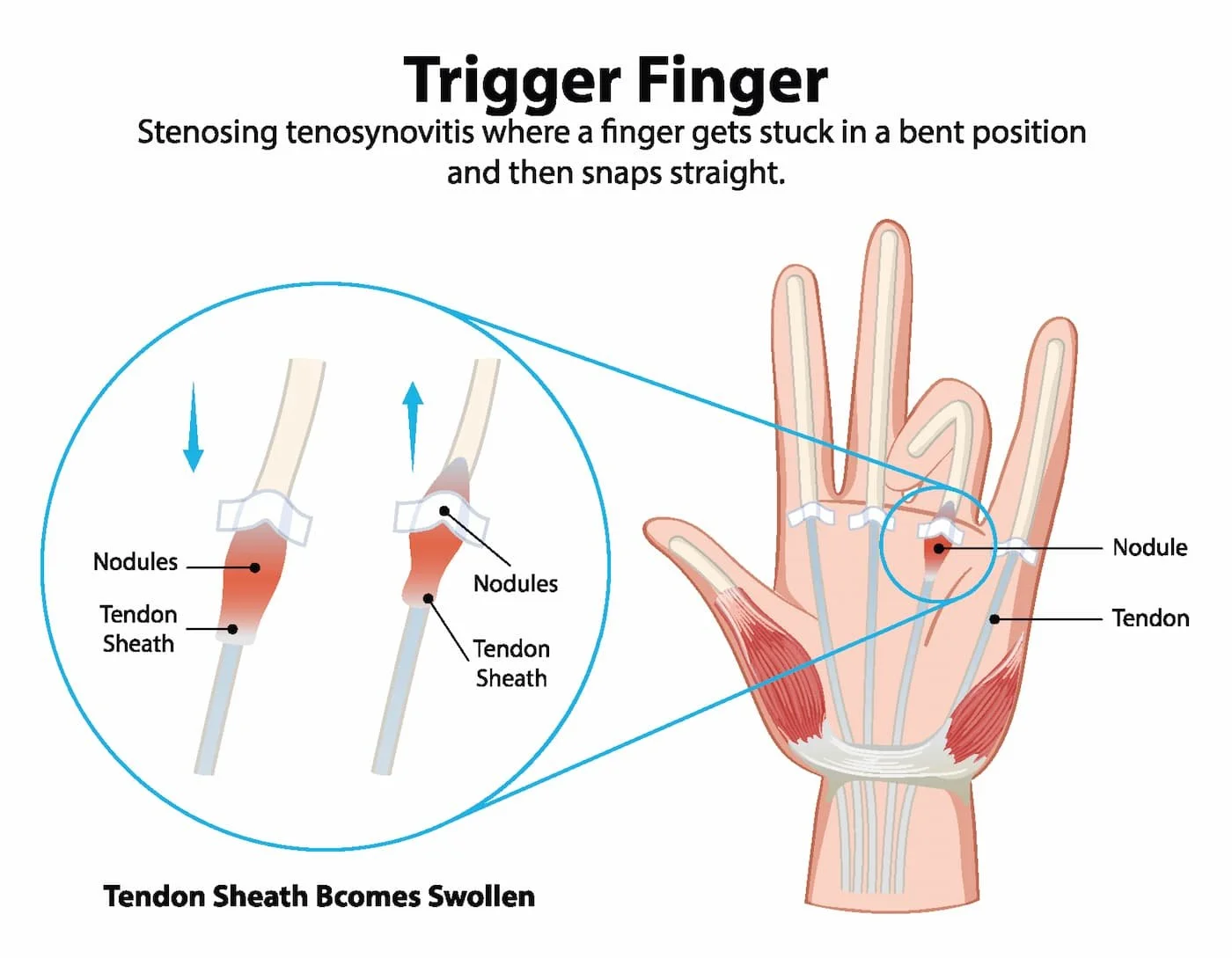 Trigger Finger

Stenosing tenosynovitis where a finger gets stuck in a bent position and then snaps straight.

Nodules

Tendon Sheath

Nodules

Tendon Sheath

Nodule

Tendon

Tendon Sheath Bcomes Swollen