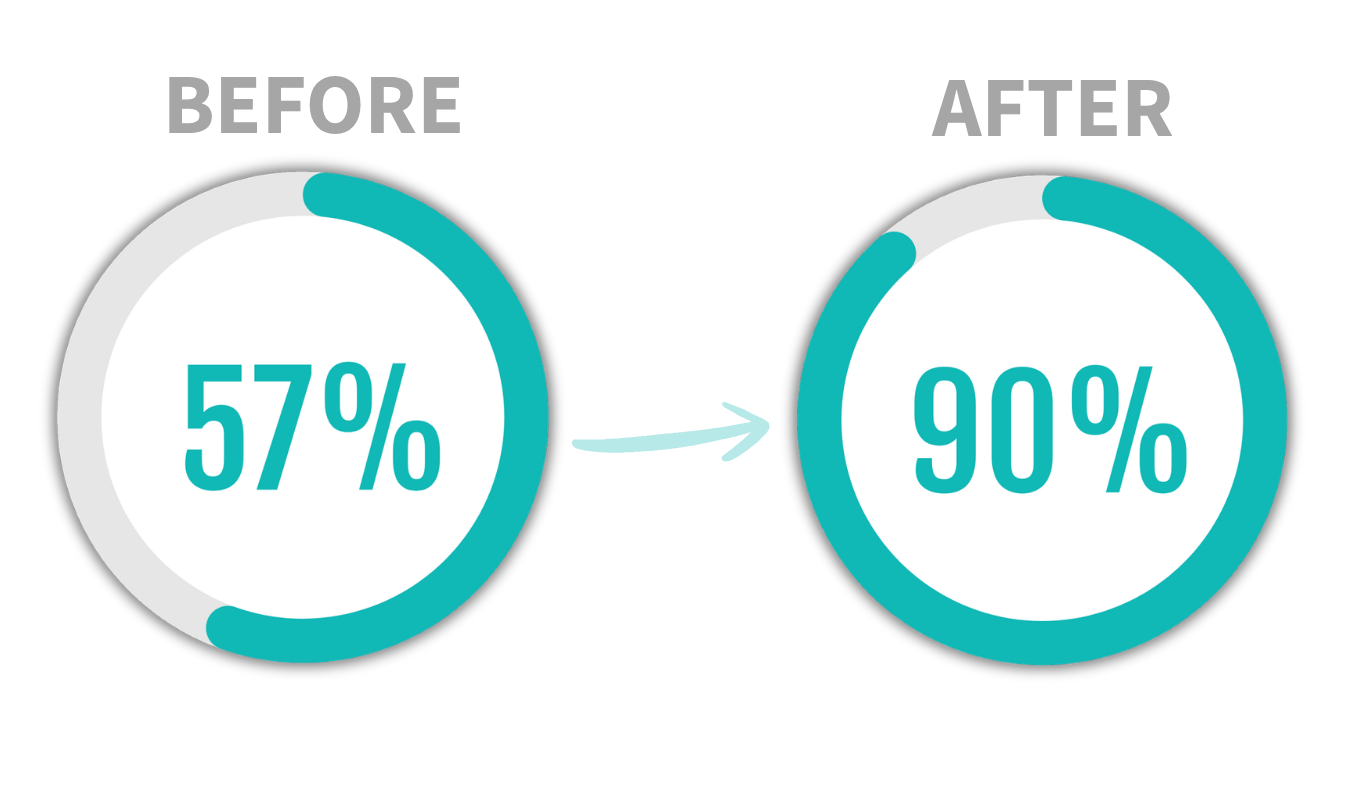 BEFORE

57%

AFTER

90%