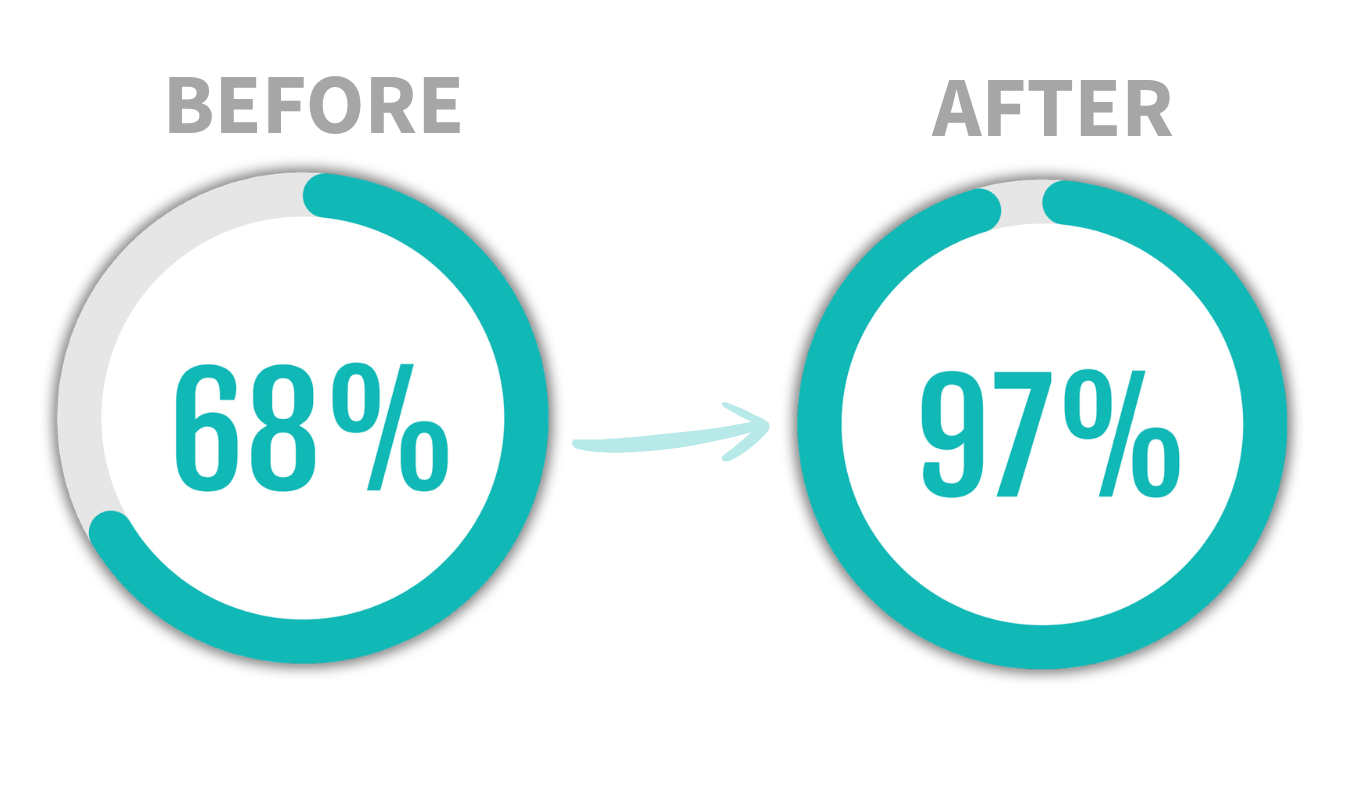 BEFORE

68%

AFTER

97%