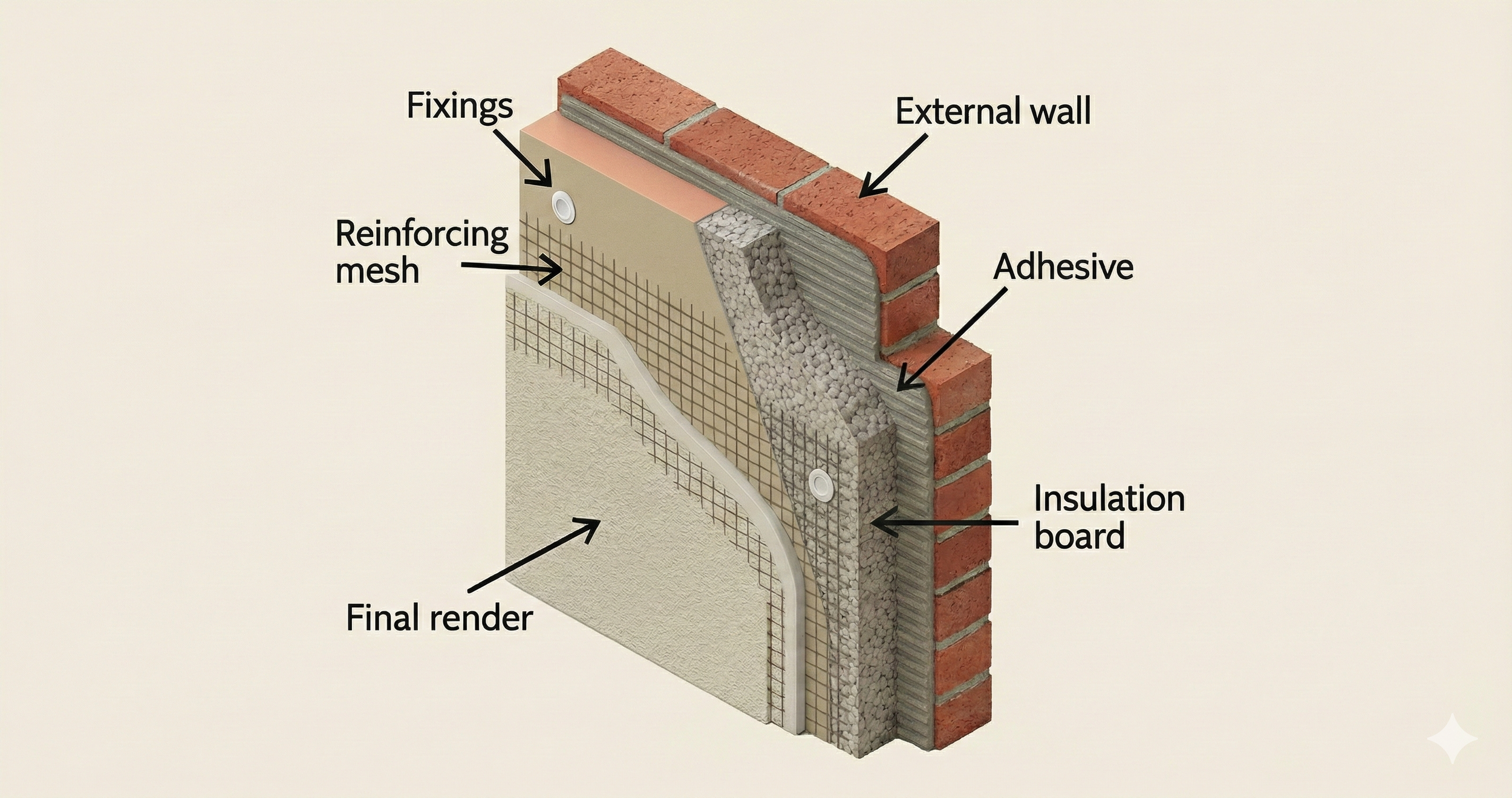 Fixings

External wall

Reinforcing mesh

Adhesive

Insulation board

Final render