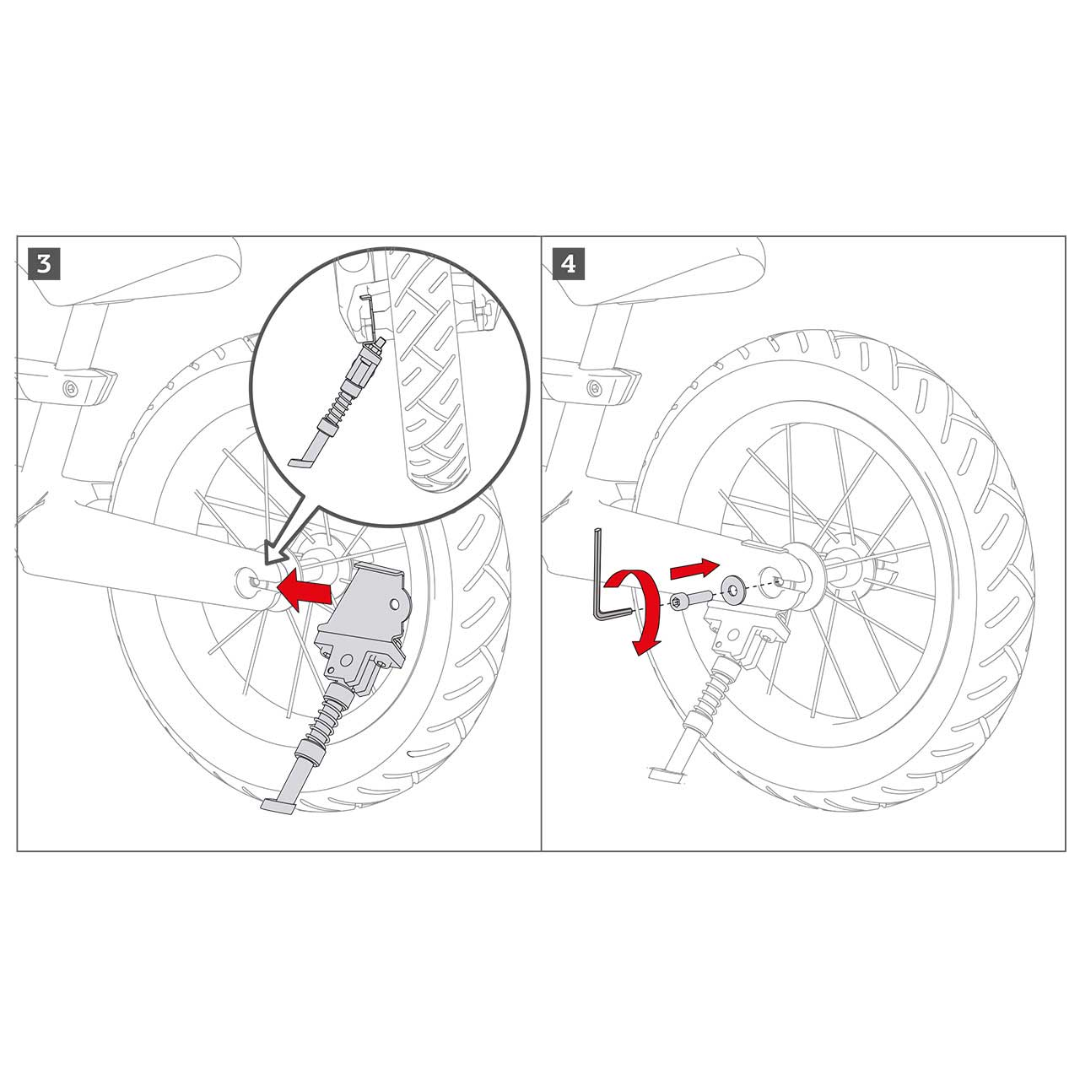 3

4