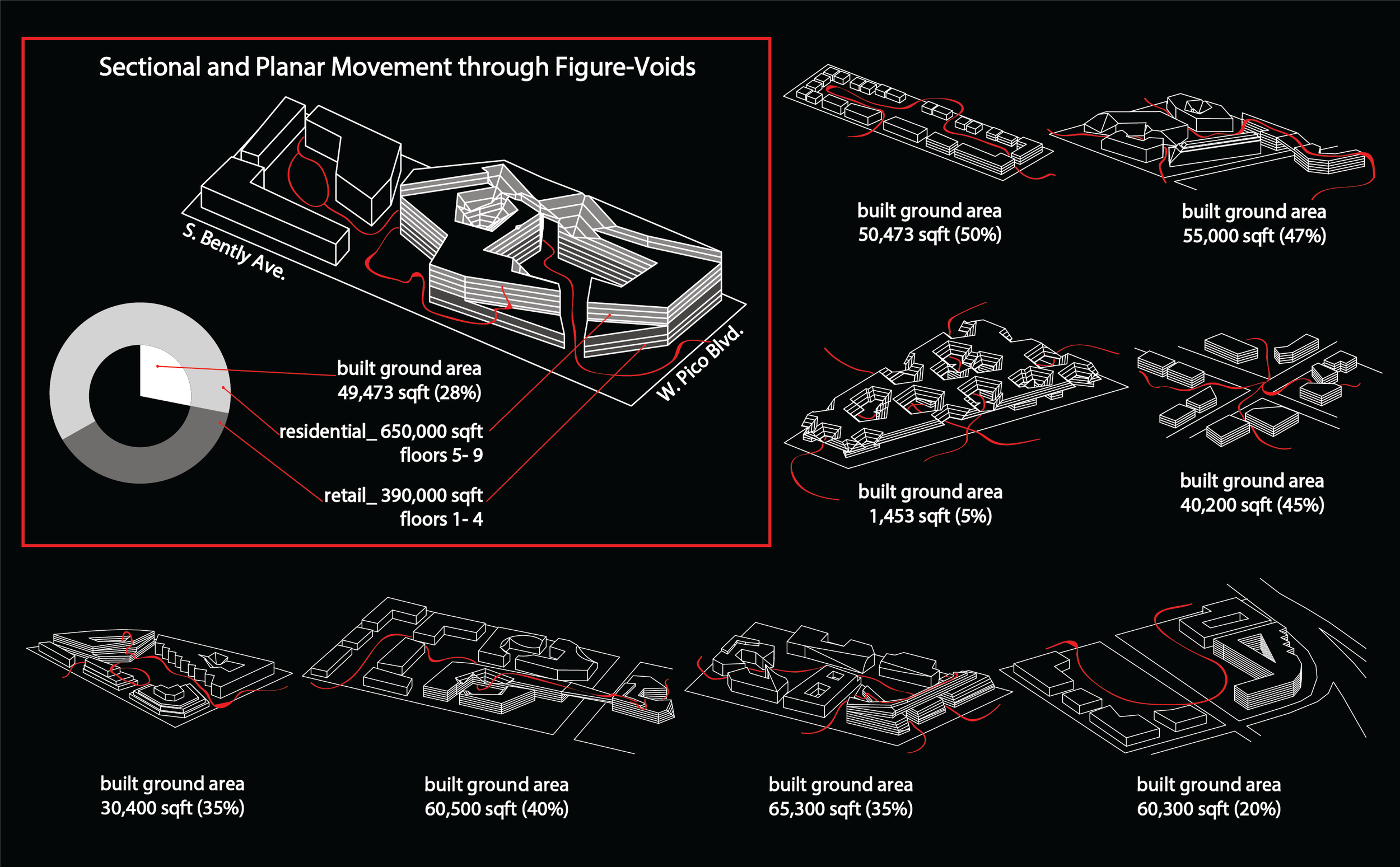 Sectional and Planar Movement through Figure-Voids

S. Bently Ave.

W. Pico Blvd.

built ground area
49,473 sqft (28%)

residential_ 650,000 sqft
floors 5- 9

retail_ 390,000 sqft
floors 1- 4

built ground area
50,473 sqft (50%)

built ground area
55,000 sqft (47%)

built ground area
1,453 sqft (5%)

built ground area
40,200 sqft (45%)

built ground area
30,400 sqft (35%)

built ground area
60,500 sqft (40%)

built ground area
65,300 sqft (35%)

built ground area
60,300 sqft (20%)