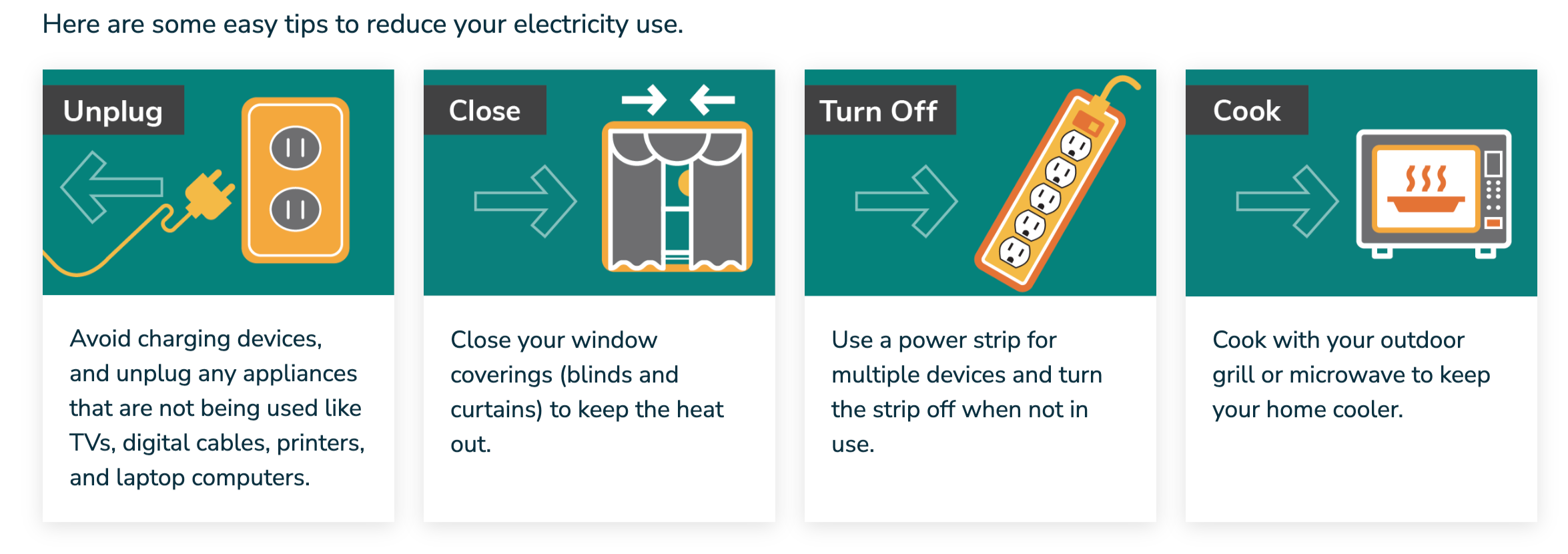 Here are some easy tips to reduce your electricity use.

Unplug

Avoid charging devices, and unplug any appliances that are not being used like TVs, digital cables, printers, and laptop computers.

Close

Close your window coverings (blinds and curtains) to keep the heat out.

Turn Off

Use a power strip for multiple devices and turn the strip off when not in use.

Cook

Cook with your outdoor grill or microwave to keep your home cooler.