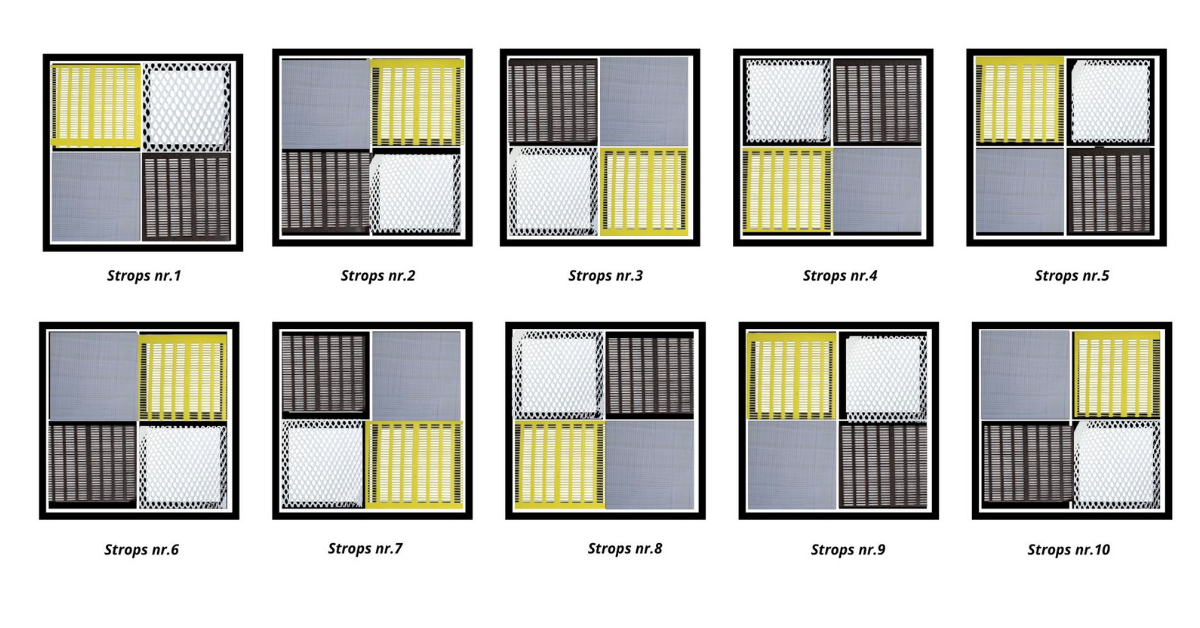 Strops nr.1

Strops nr.2

Strops nr.3

Strops nr.4

Strops nr.5

Strops nr.6

Strops nr.7

Strops nr.8

Strops nr.9

Strops nr.10