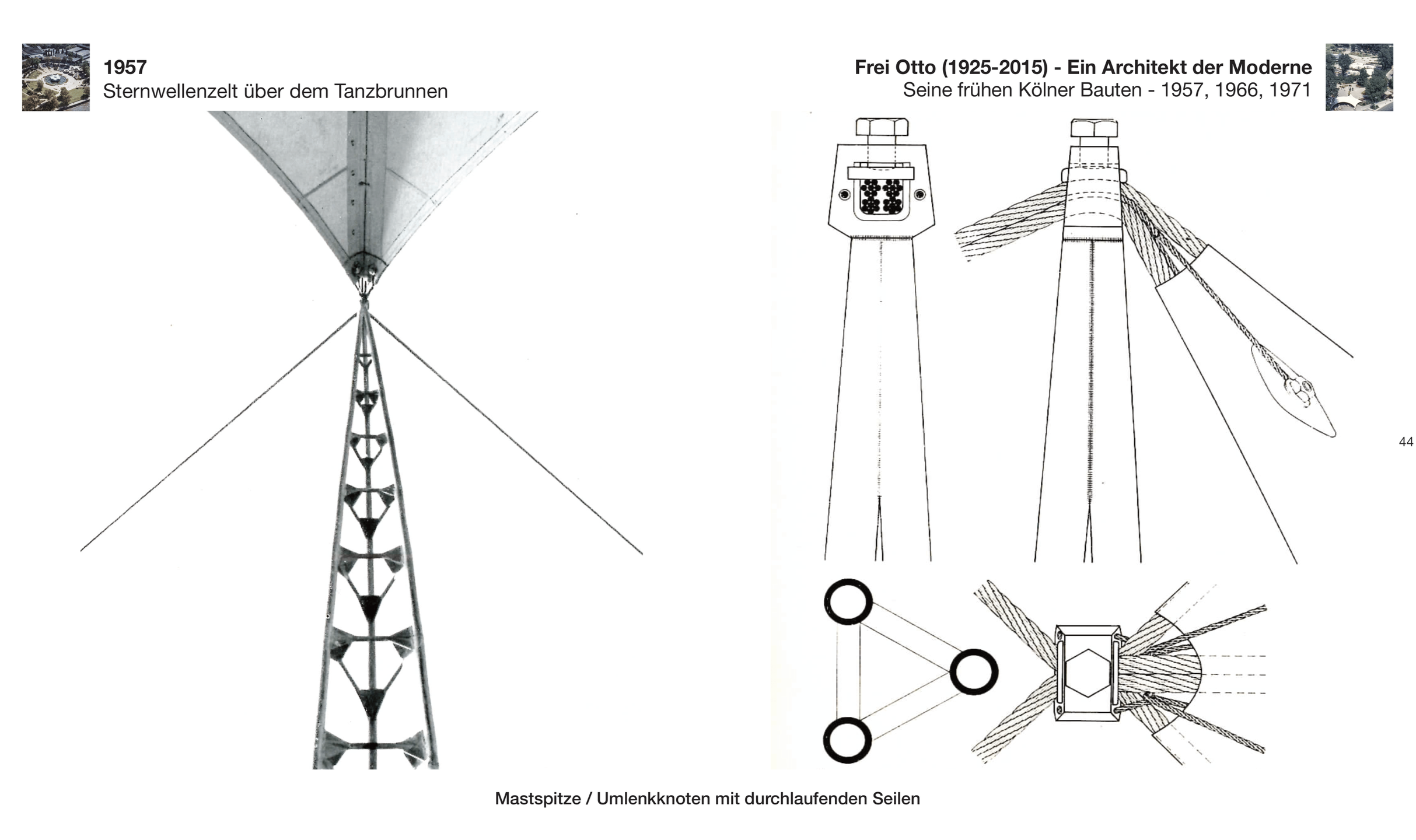 1957
Sternwellenzelt über dem Tanzbrunnen

Frei Otto (1925-2015) - Ein Architekt der Moderne
Seine frühen Kölner Bauten - 1957, 1966, 1971

44

Mastspitze / Umlenkknoten mit durchlaufenden Seilen