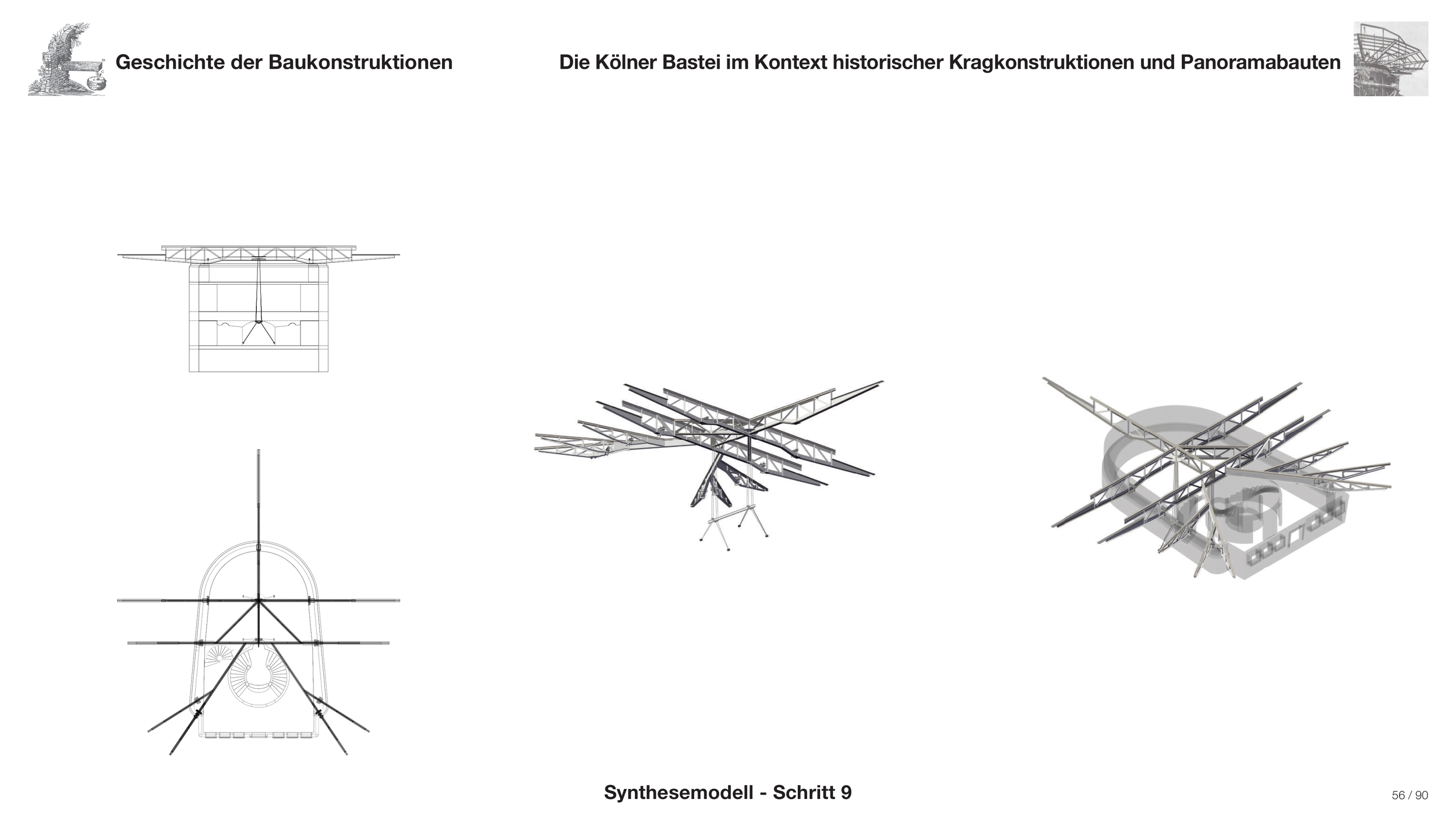 Geschichte der Baukonstruktionen

Die Kölner Bastei im Kontext historischer Kragkonstruktionen und Panoramabauten

Synthesemodell - Schritt 9

56 / 90