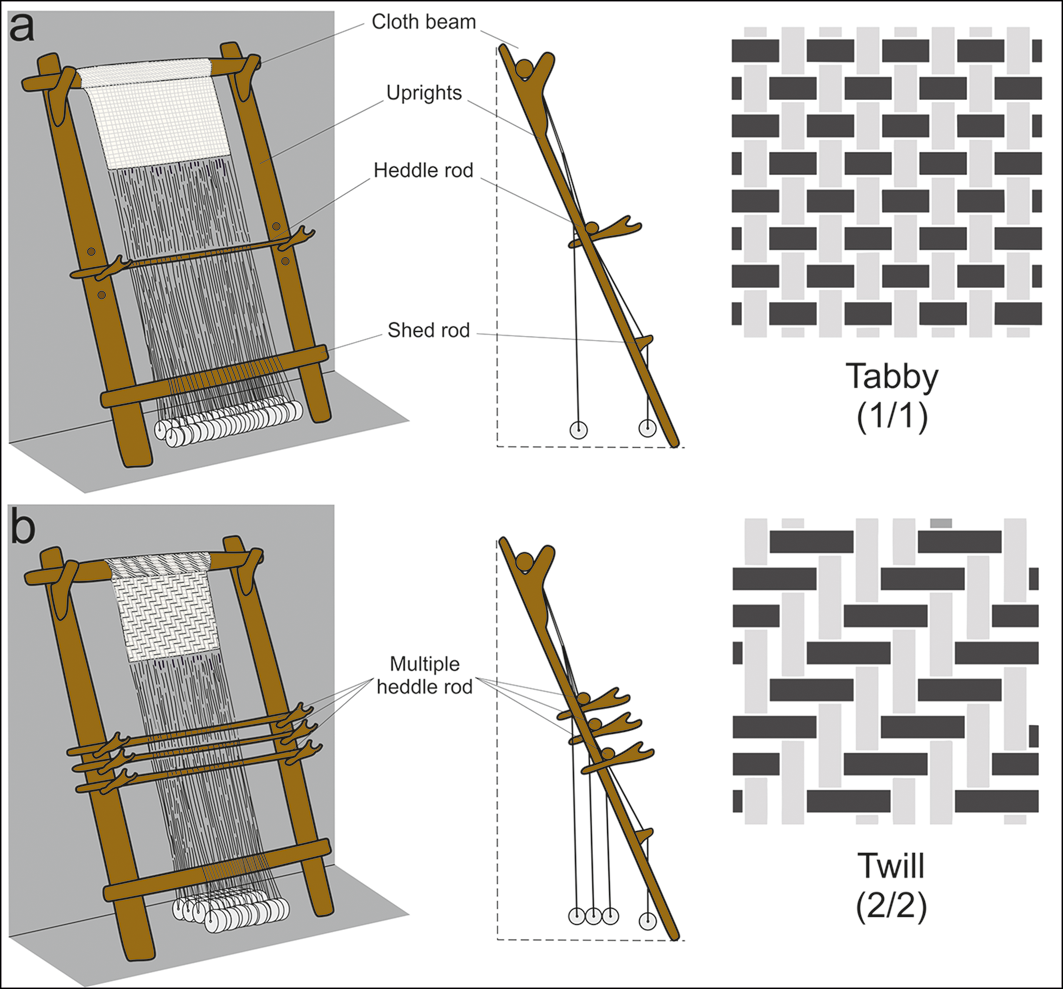 a

Cloth beam

Uprights

Heddle rod

Shed rod

Tabby
(1/1)

b

Multiple heddle rod

Twill
(2/2)